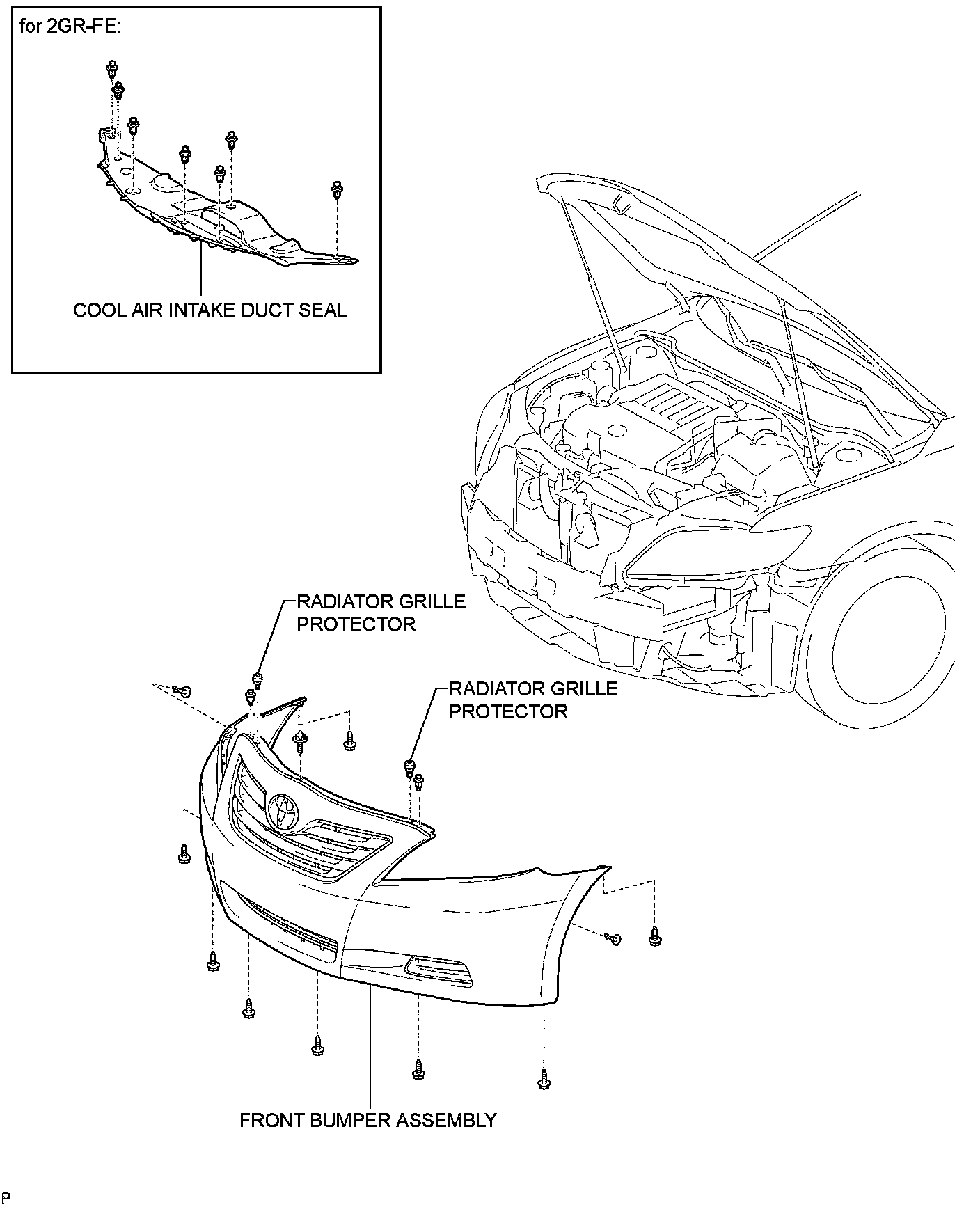 for 2GR-FE:

COOL AIR INTAKE DUCT SEAL

RADIATOR GRILLE PROTECTOR

RADIATOR GRILLE PROTECTOR

FRONT BUMPER ASSEMBLY

P