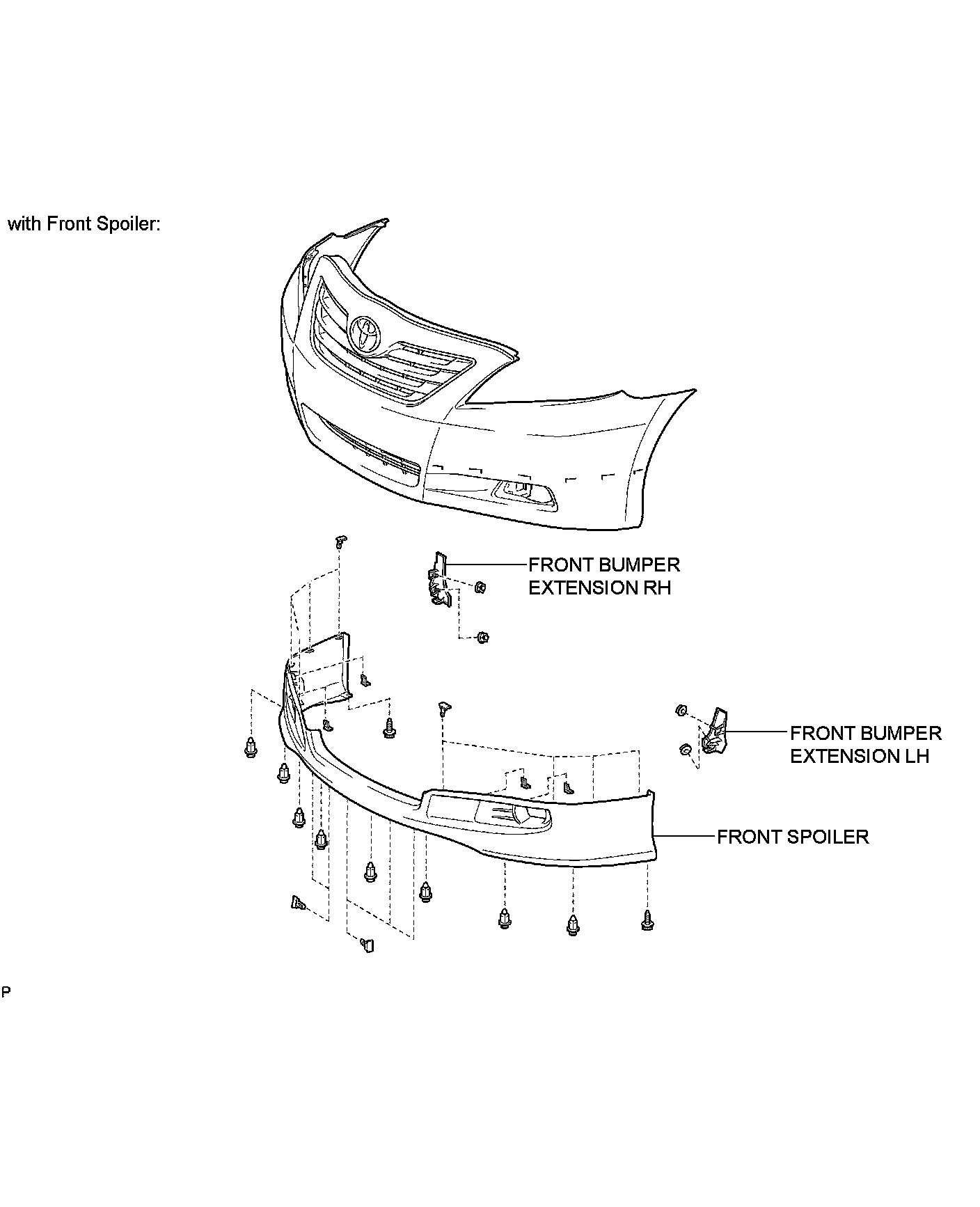 with Front Spoiler:

FRONT BUMPER EXTENSION RH

FRONT BUMPER EXTENSION LH

FRONT SPOILER

P