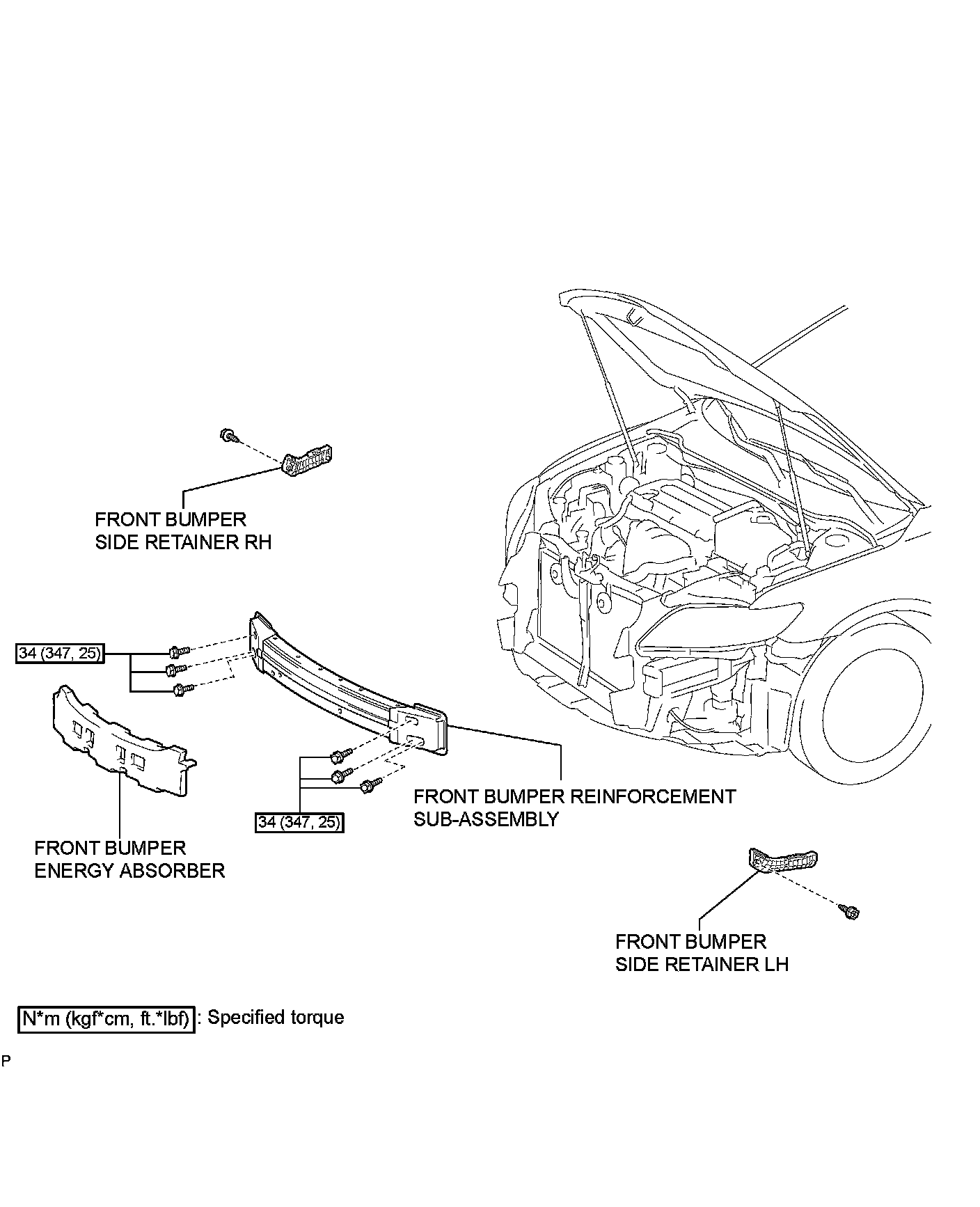 FRONT BUMPER
SIDE RETAINER RH

34 (347, 25)

FRONT BUMPER
ENERGY ABSORBER

34 (347, 25)

FRONT BUMPER REINFORCEMENT
SUB-ASSEMBLY

FRONT BUMPER
SIDE RETAINER LH

N*m (kgf*cm, ft.*lbf) : Specified torque

P