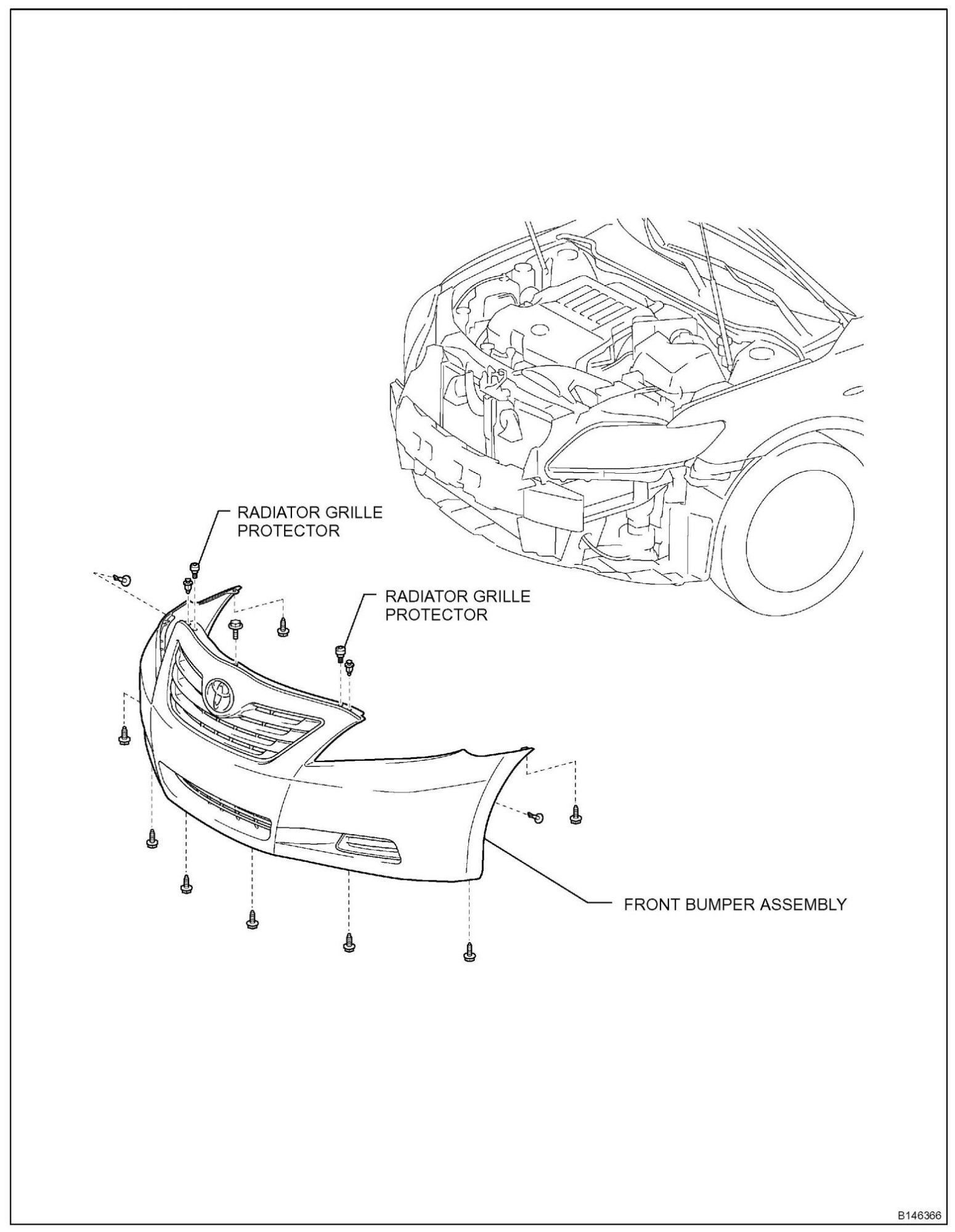 RADIATOR GRILLE PROTECTOR

RADIATOR GRILLE PROTECTOR

FRONT BUMPER ASSEMBLY

B146366