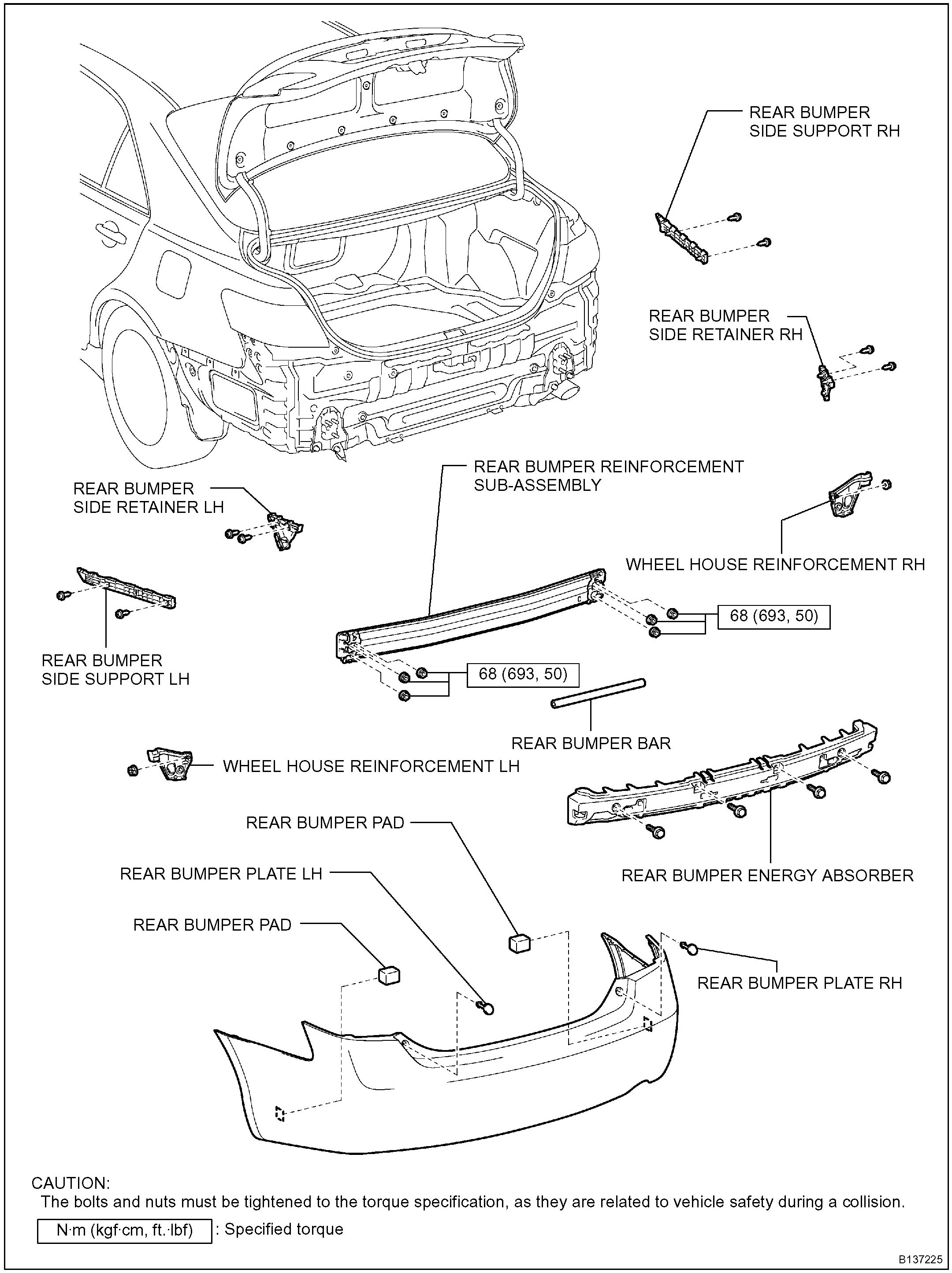 REAR BUMPER SIDE SUPPORT RH

REAR BUMPER SIDE RETAINER RH

REAR BUMPER REINFORCEMENT SUB-ASSEMBLY

REAR BUMPER SIDE RETAINER LH

WHEEL HOUSE REINFORCEMENT RH

68 (693, 50)

REAR BUMPER SIDE SUPPORT LH

68 (693, 50)

REAR BUMPER BAR

WHEEL HOUSE REINFORCEMENT LH

REAR BUMPER PAD

REAR BUMPER PLATE LH

REAR BUMPER ENERGY ABSORBER

REAR BUMPER PAD

REAR BUMPER PLATE RH

CAUTION:
The bolts and nuts must be tightened to the torque specification, as they are related to vehicle safety during a collision.

N·m (kgf·cm, ft.·lbf) : Specified torque

B137225