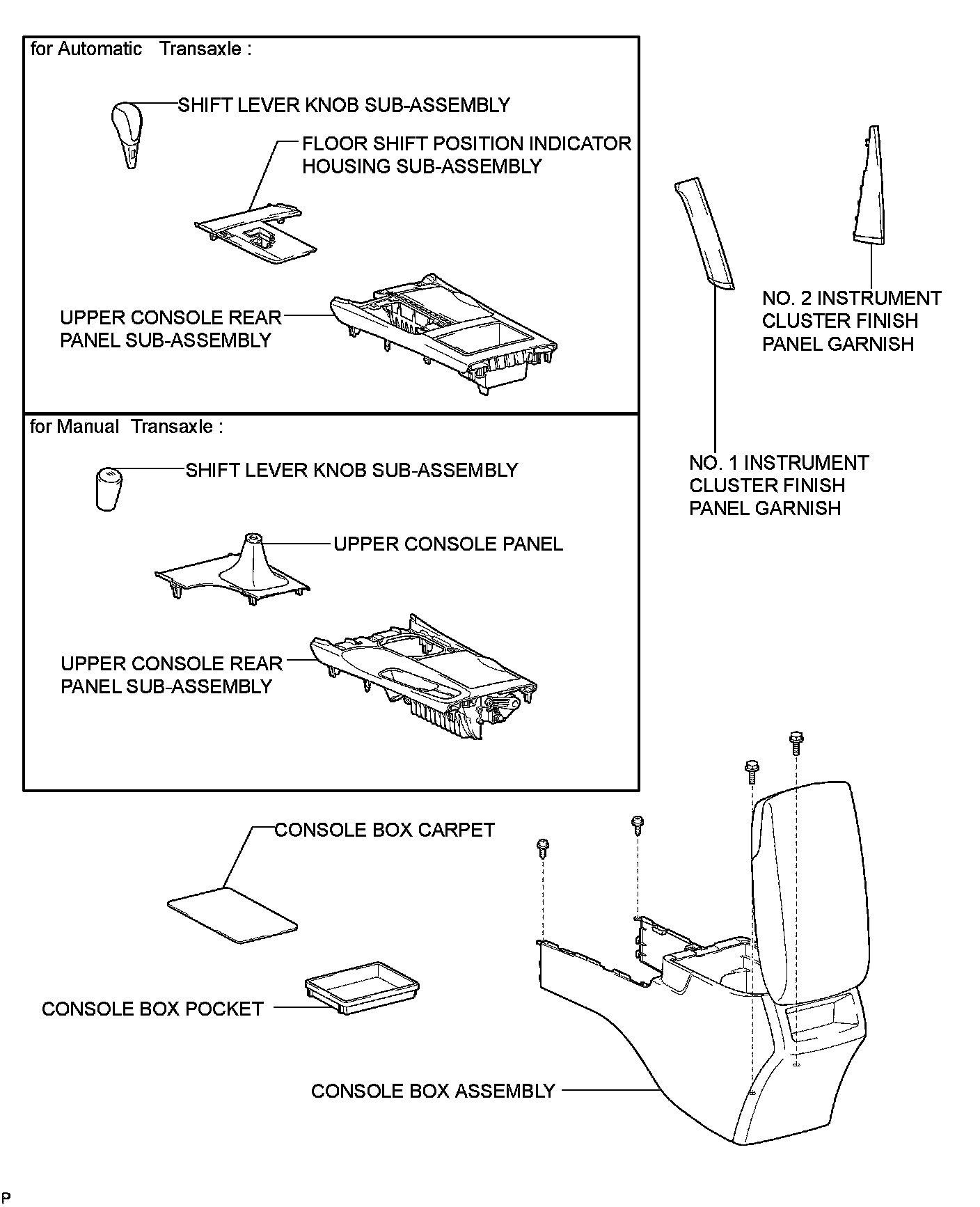 for Automatic Transaxle :

SHIFT LEVER KNOB SUB-ASSEMBLY

FLOOR SHIFT POSITION INDICATOR HOUSING SUB-ASSEMBLY

UPPER CONSOLE REAR PANEL SUB-ASSEMBLY

for Manual Transaxle :

SHIFT LEVER KNOB SUB-ASSEMBLY

UPPER CONSOLE PANEL

UPPER CONSOLE REAR PANEL SUB-ASSEMBLY

NO. 2 INSTRUMENT CLUSTER FINISH PANEL GARNISH

NO. 1 INSTRUMENT CLUSTER FINISH PANEL GARNISH

CONSOLE BOX CARPET

CONSOLE BOX POCKET

CONSOLE BOX ASSEMBLY

P