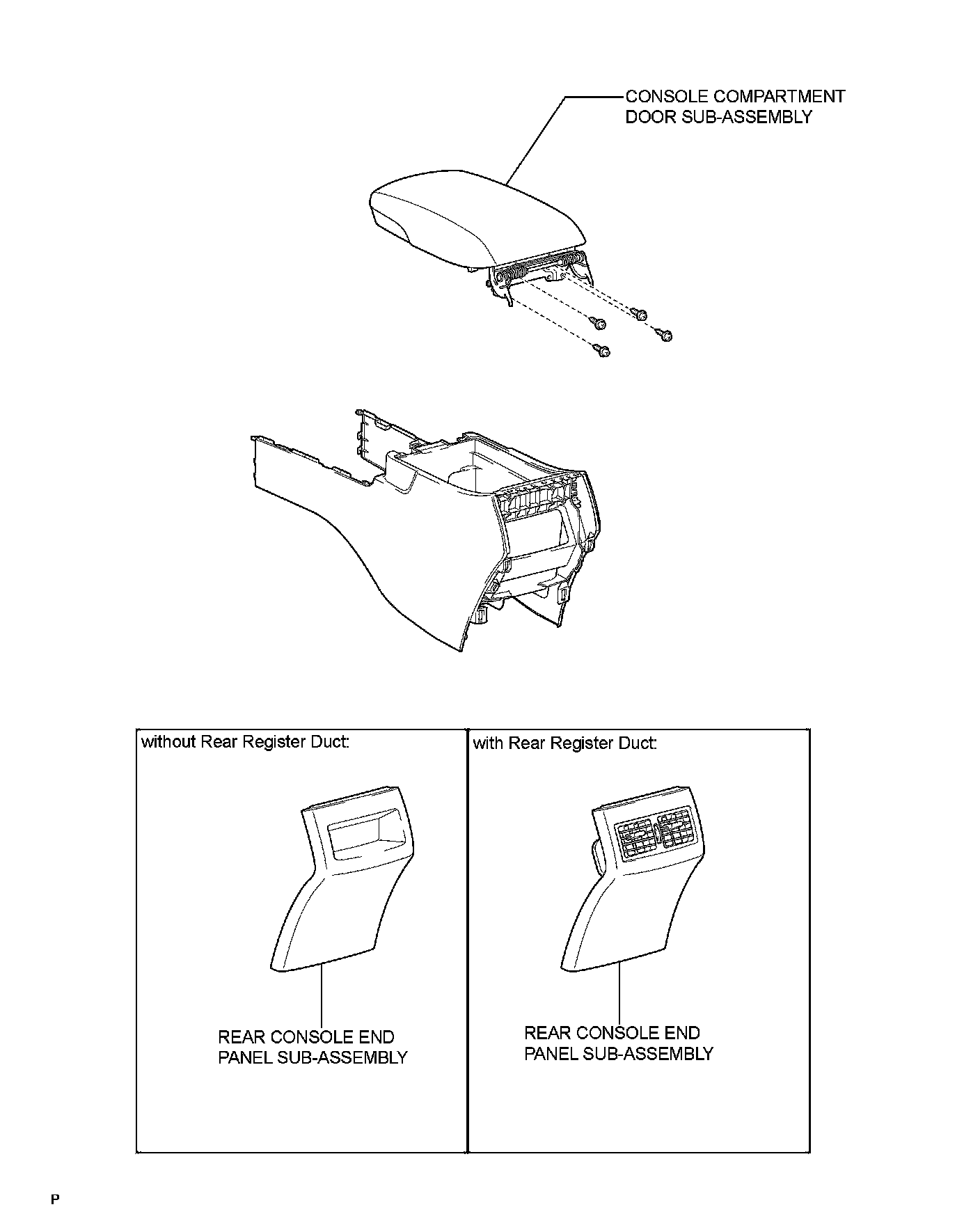 CONSOLE COMPARTMENT DOOR SUB-ASSEMBLY

without Rear Register Duct:

REAR CONSOLE END PANEL SUB-ASSEMBLY

with Rear Register Duct:

REAR CONSOLE END PANEL SUB-ASSEMBLY

P