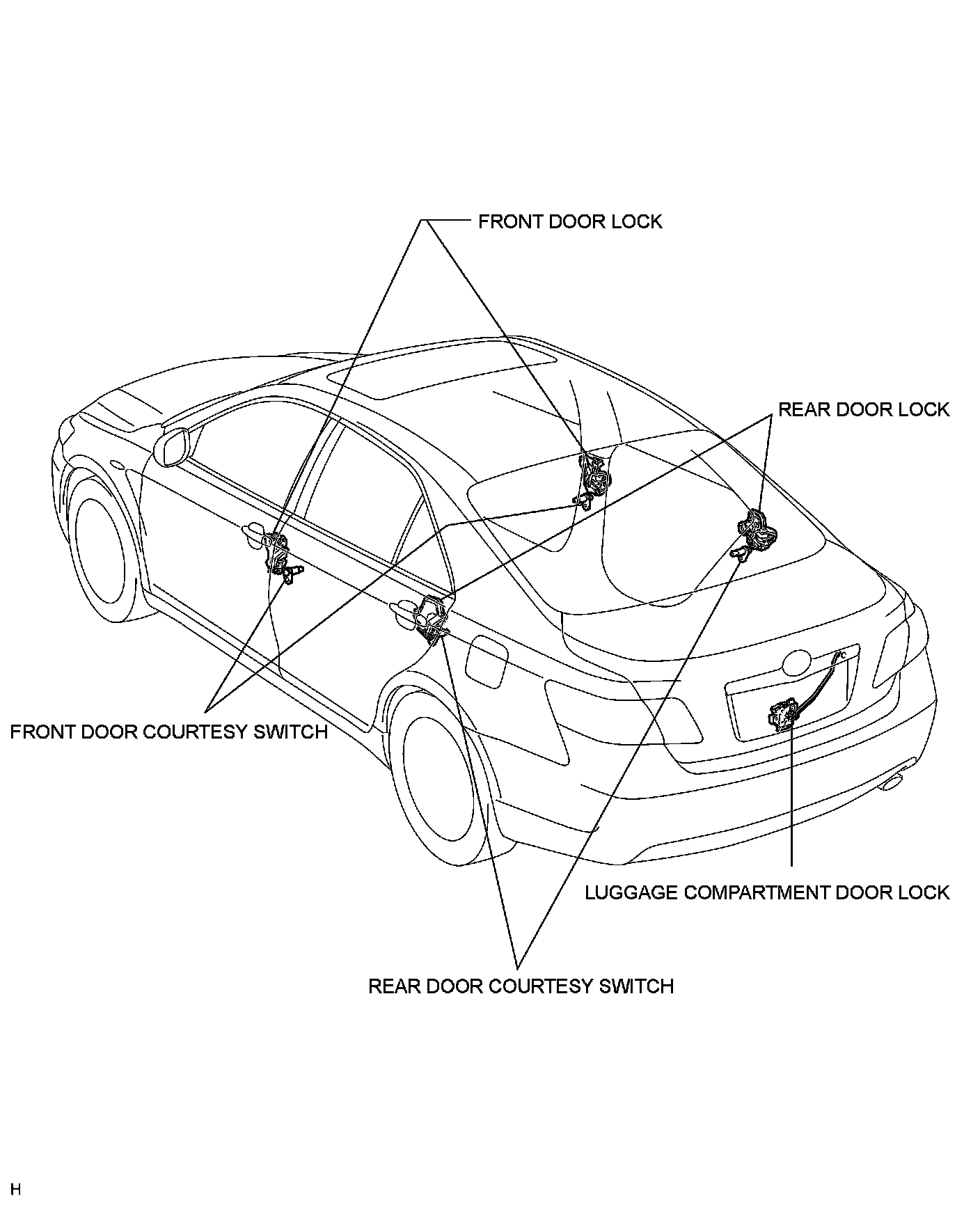 FRONT DOOR LOCK

REAR DOOR LOCK

FRONT DOOR COURTESY SWITCH

LUGGAGE COMPARTMENT DOOR LOCK

REAR DOOR COURTESY SWITCH

H