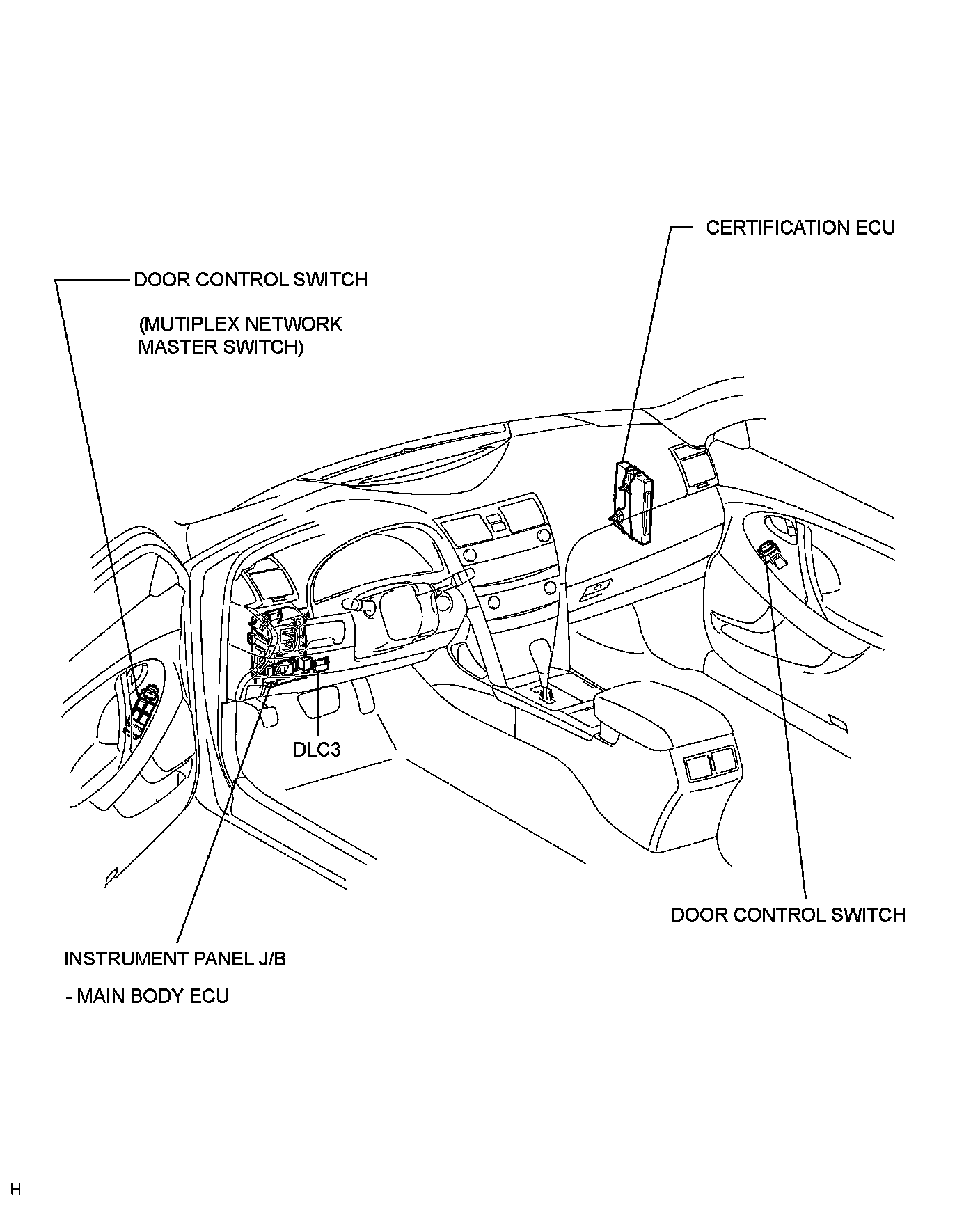 CERTIFICATION ECU

DOOR CONTROL SWITCH

(MUTIPLEX NETWORK MASTER SWITCH)

DLC3

DOOR CONTROL SWITCH

INSTRUMENT PANEL J/B

- MAIN BODY ECU

H