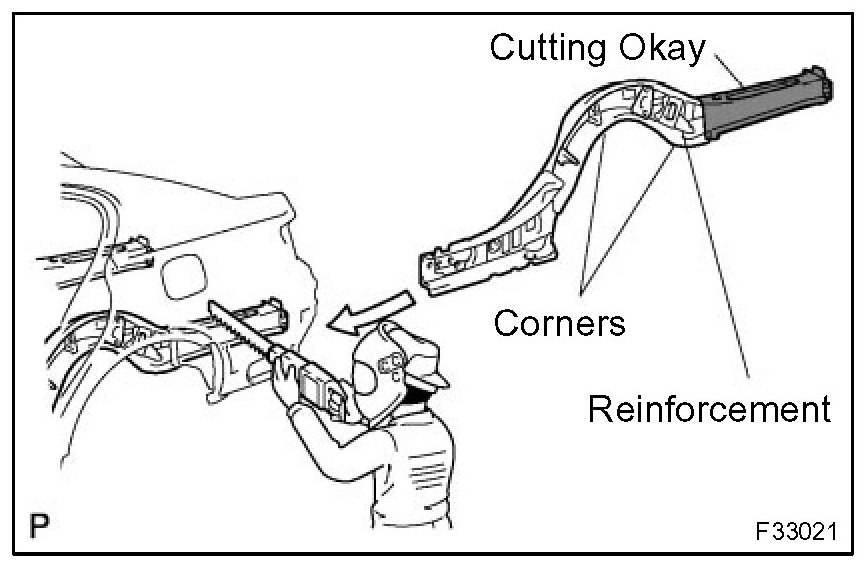 Cutting Okay

Corners

Reinforcement

P

F33021