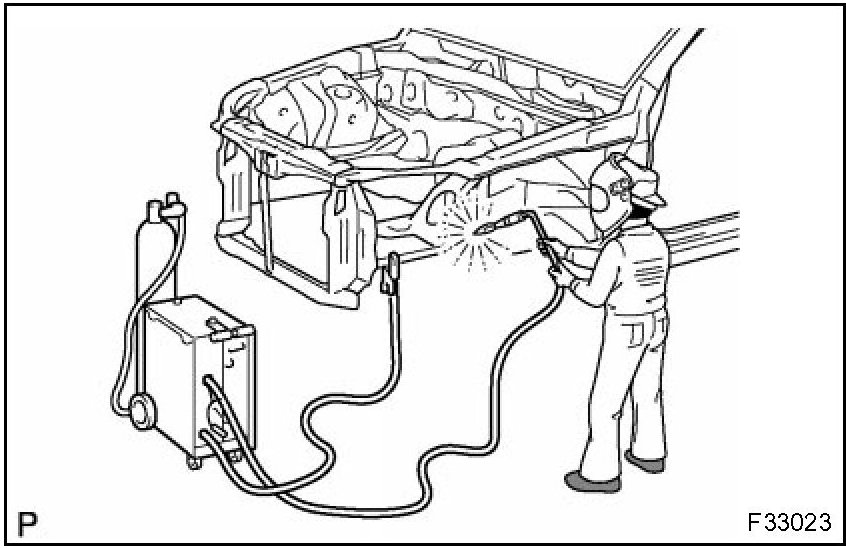 P

F33023