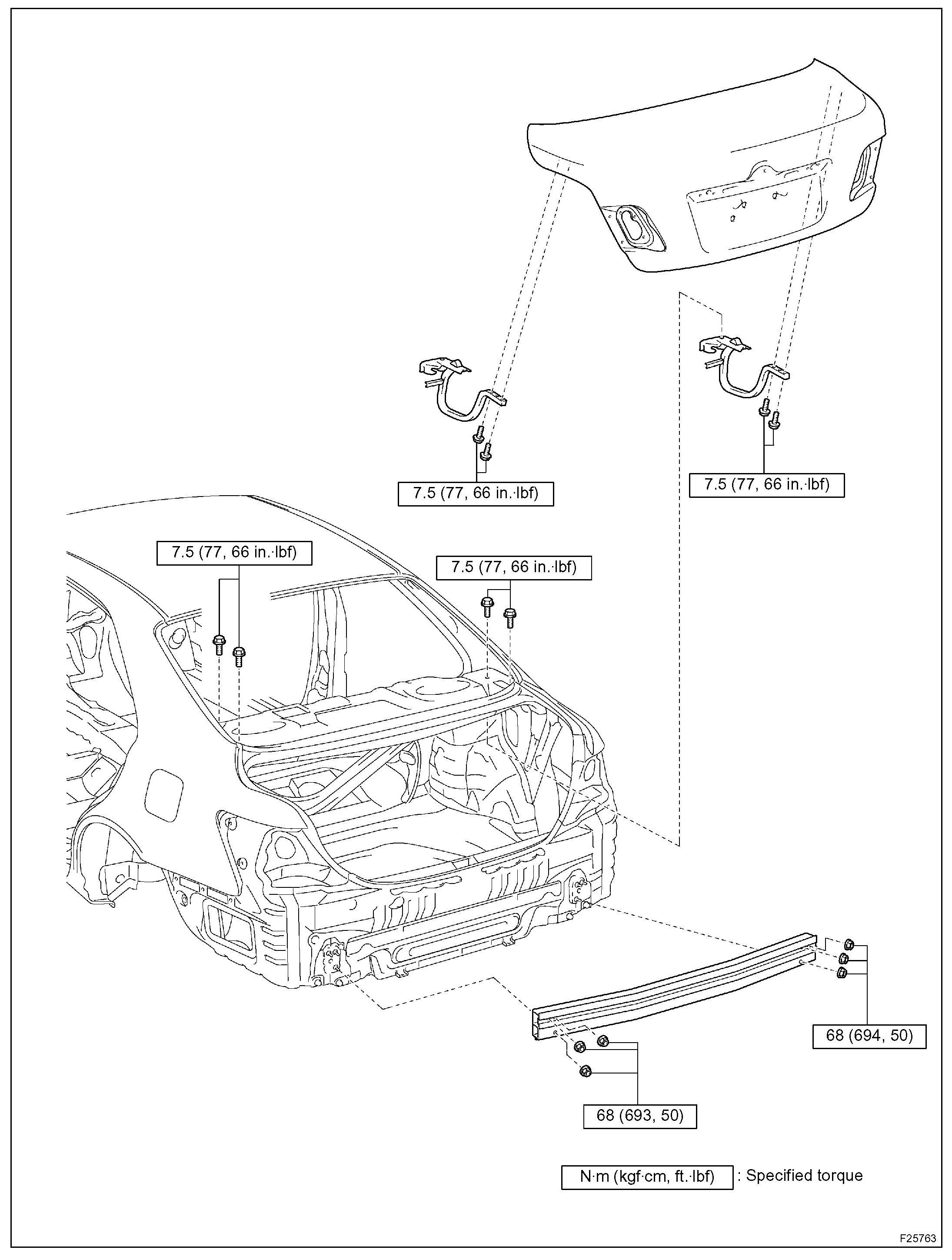 7.5 (77, 66 in.·lbf)

7.5 (77, 66 in.·lbf)

7.5 (77, 66 in.·lbf)

7.5 (77, 66 in.·lbf)

68 (694, 50)

68 (693, 50)

N·m (kgf·cm, ft.·lbf) : Specified torque

F25763