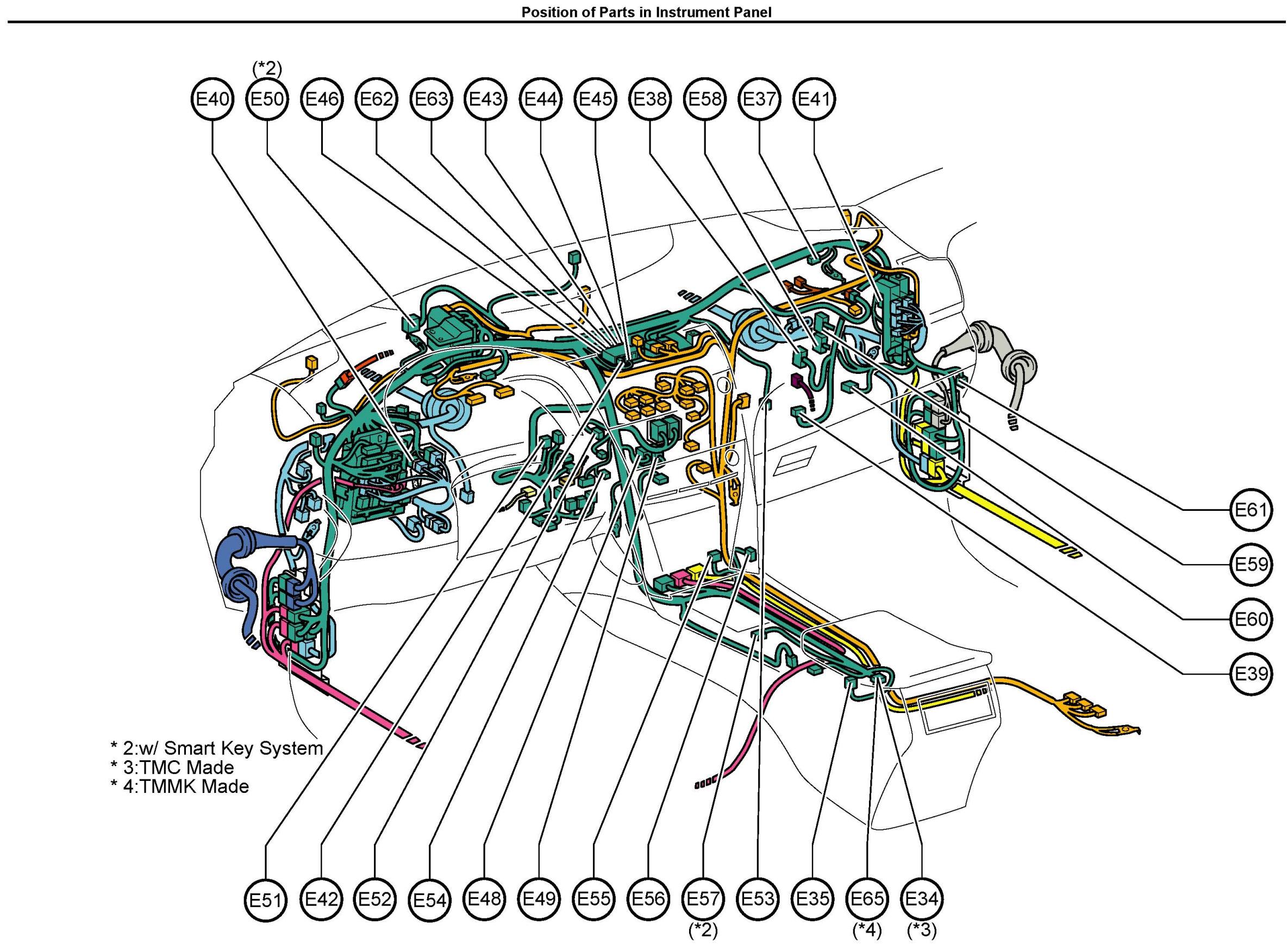 Position of Parts in Instrument Panel

(*2)
E40 E50 E46 E62 E63 E43 E44 E45 E38 E58 E37 E41

E61
E59
E60
E39

* 2:w/ Smart Key System
* 3:TMC Made
* 4:TMMK Made

E51 E42 E52 E54 E48 E49 E55 E56 E57 E53 E35 E65 E34
(*2) (*4) (*3)