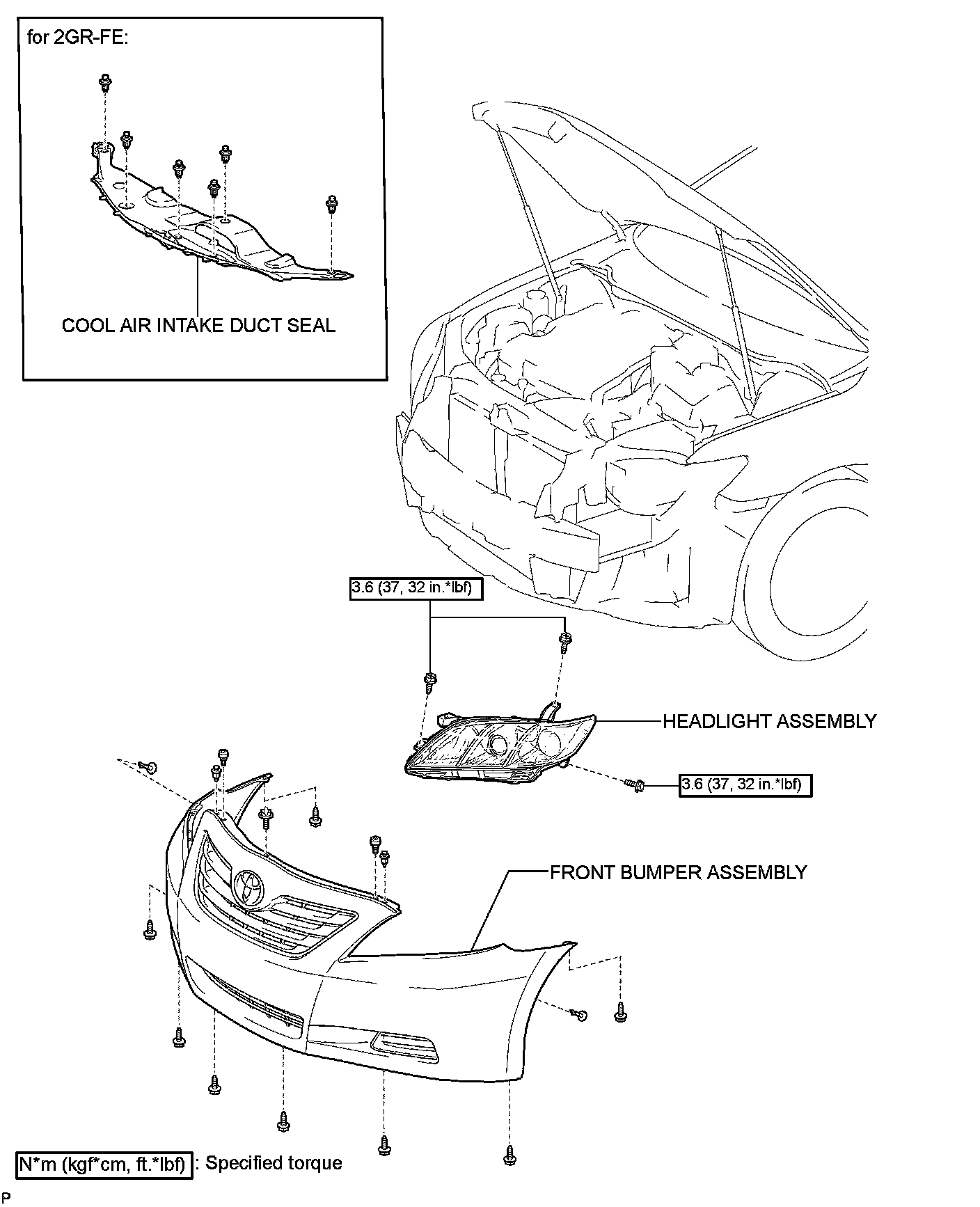 for 2GR-FE:

COOL AIR INTAKE DUCT SEAL

3.6 (37, 32 in.*lbf)

HEADLIGHT ASSEMBLY

3.6 (37, 32 in.*lbf)

FRONT BUMPER ASSEMBLY

N*m (kgf*cm, ft.*lbf) : Specified torque

P