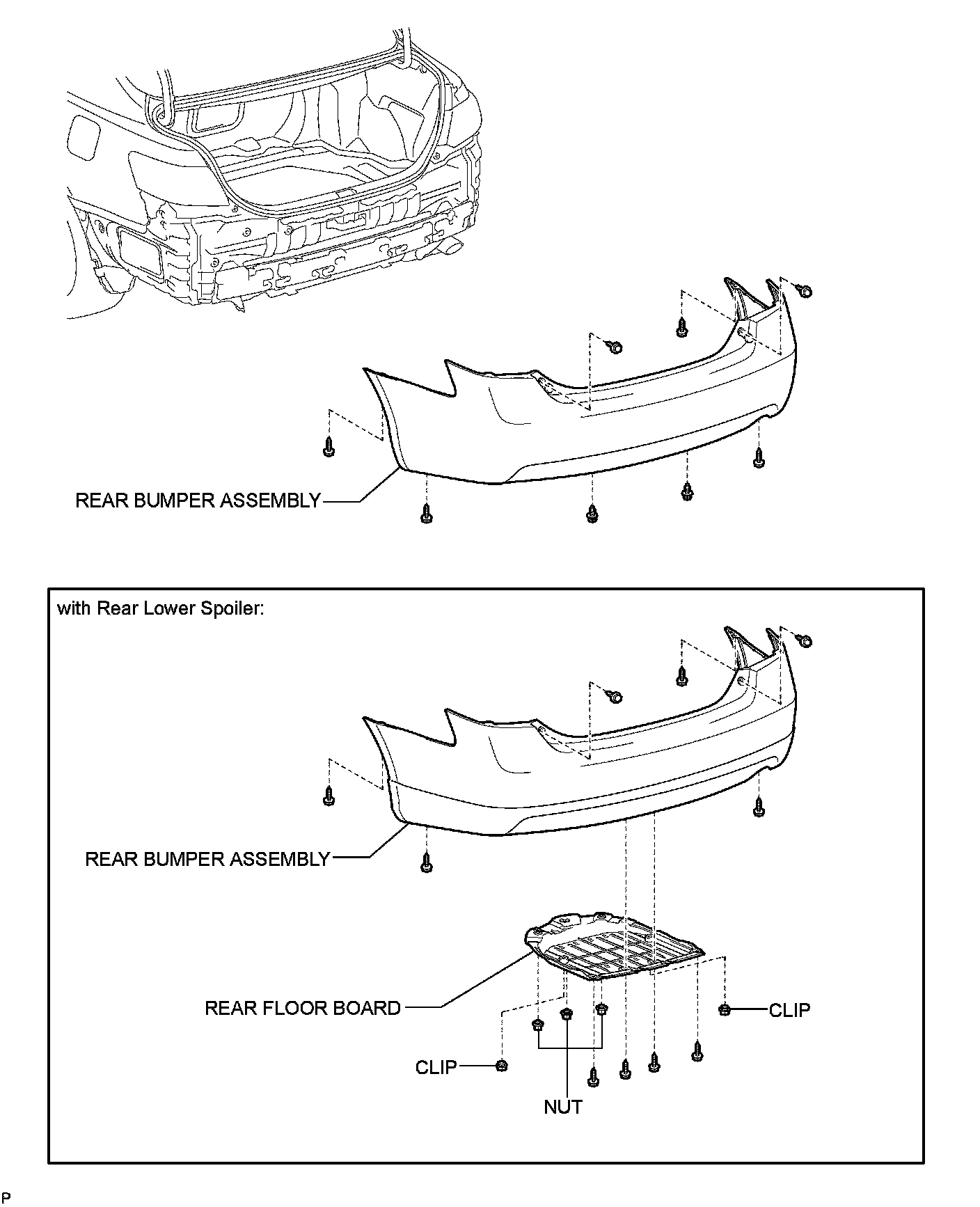 REAR BUMPER ASSEMBLY

with Rear Lower Spoiler:

REAR BUMPER ASSEMBLY

REAR FLOOR BOARD

CLIP

CLIP

NUT

P