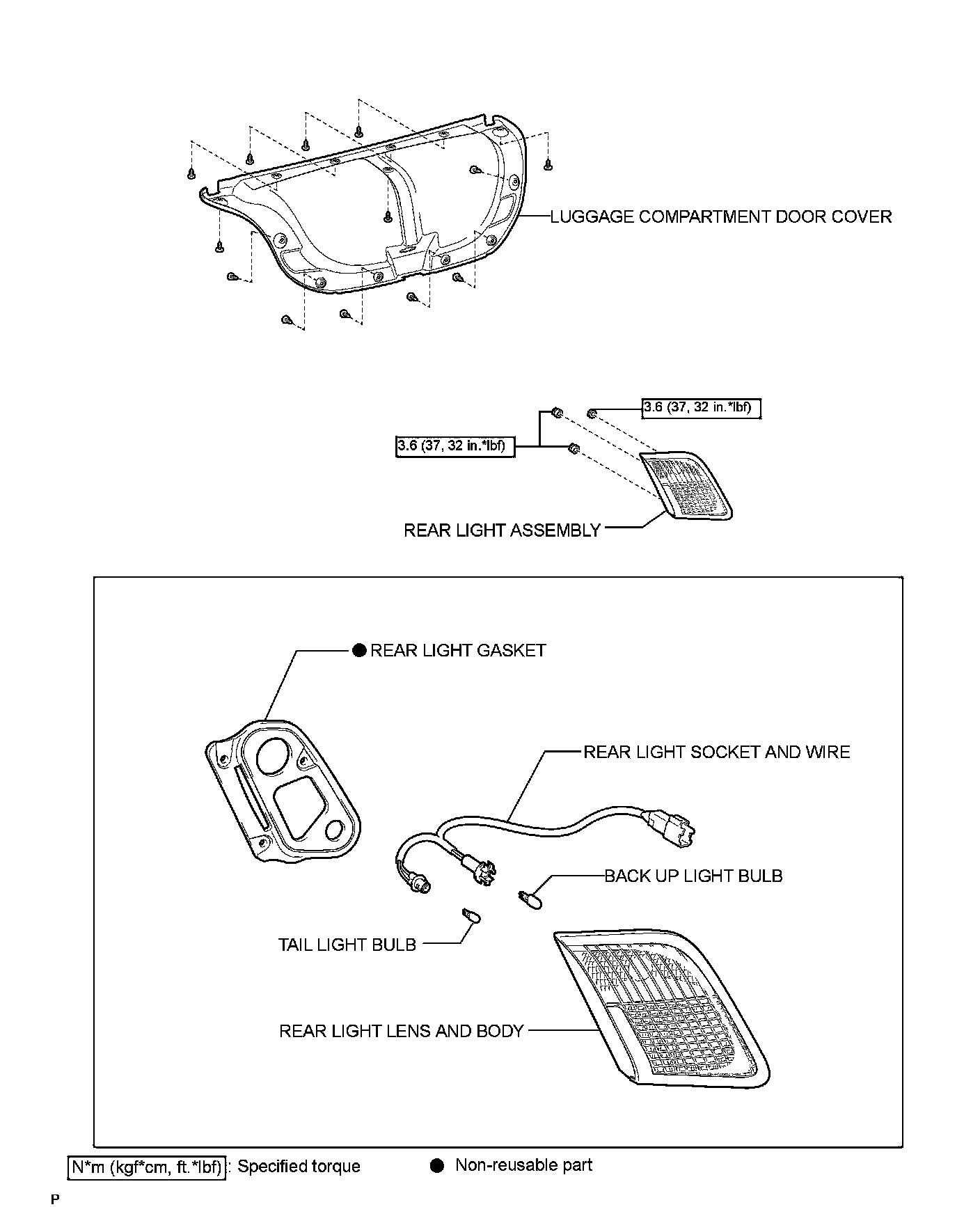 LUGGAGE COMPARTMENT DOOR COVER

3.6 (37, 32 in.*lbf)

3.6 (37, 32 in.*lbf)

REAR LIGHT ASSEMBLY

● REAR LIGHT GASKET

REAR LIGHT SOCKET AND WIRE

BACK UP LIGHT BULB

TAIL LIGHT BULB

REAR LIGHT LENS AND BODY

N*m (kgf*cm, ft.*lbf) : Specified torque

● Non-reusable part

P