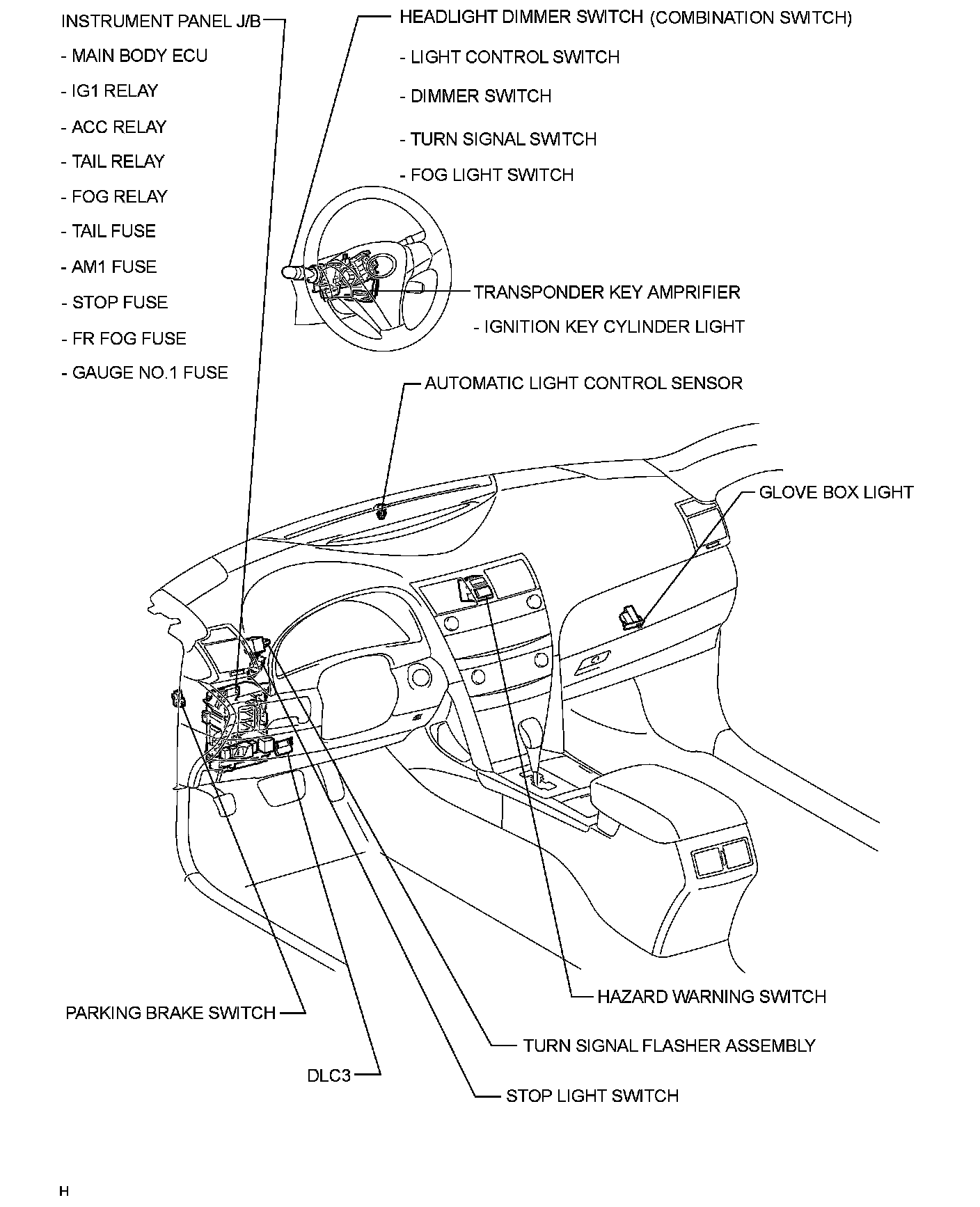 INSTRUMENT PANEL J/B

- MAIN BODY ECU

- IG1 RELAY

- ACC RELAY

- TAIL RELAY

- FOG RELAY

- TAIL FUSE

- AM1 FUSE

- STOP FUSE

- FR FOG FUSE

- GAUGE NO.1 FUSE

HEADLIGHT DIMMER SWITCH (COMBINATION SWITCH)

- LIGHT CONTROL SWITCH

- DIMMER SWITCH

- TURN SIGNAL SWITCH

- FOG LIGHT SWITCH

TRANSPONDER KEY AMPRIFIER

- IGNITION KEY CYLINDER LIGHT

AUTOMATIC LIGHT CONTROL SENSOR

GLOVE BOX LIGHT

HAZARD WARNING SWITCH

PARKING BRAKE SWITCH

TURN SIGNAL FLASHER ASSEMBLY

DLC3

STOP LIGHT SWITCH

H