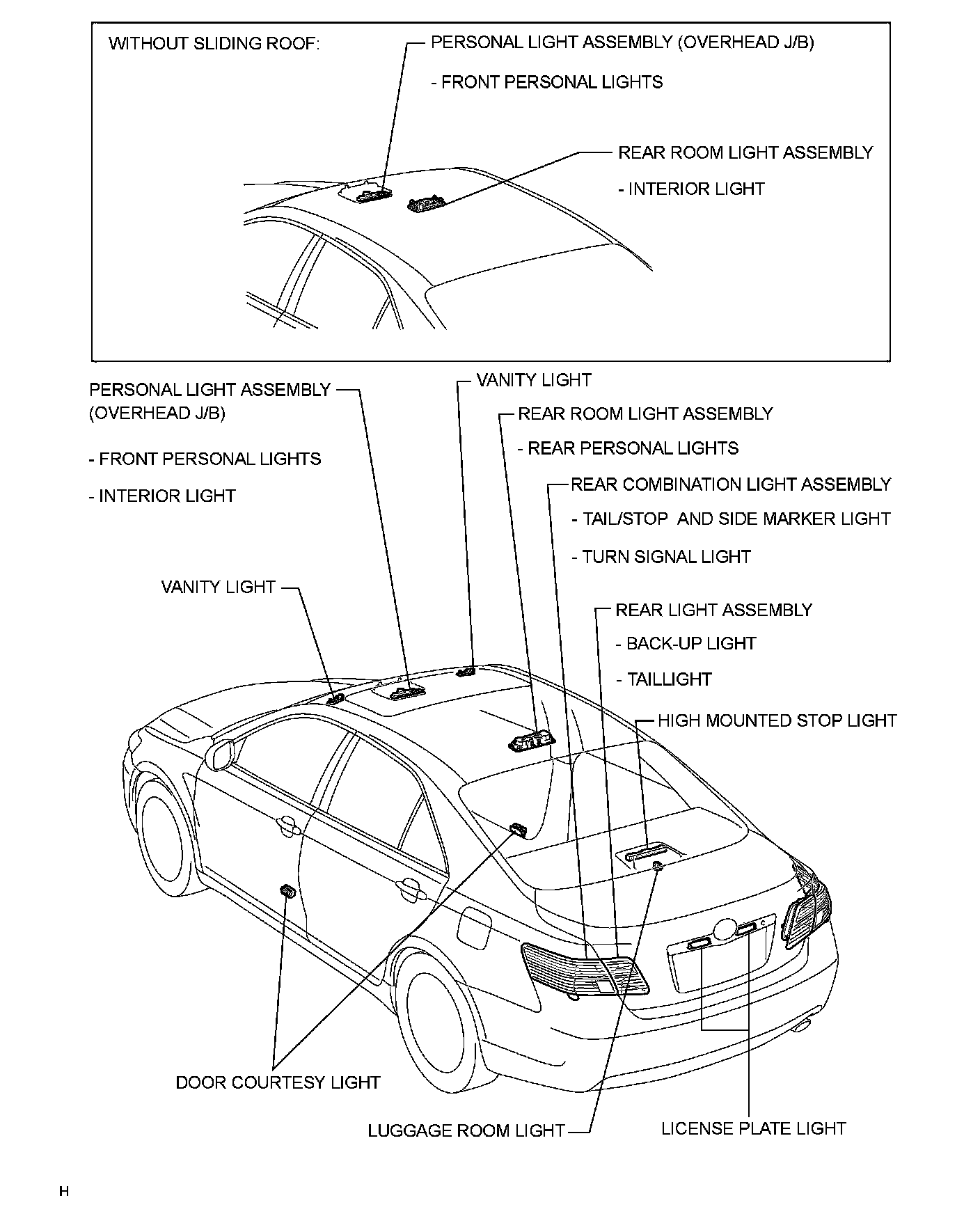 WITHOUT SLIDING ROOF:

PERSONAL LIGHT ASSEMBLY (OVERHEAD J/B)

- FRONT PERSONAL LIGHTS

REAR ROOM LIGHT ASSEMBLY

- INTERIOR LIGHT

PERSONAL LIGHT ASSEMBLY (OVERHEAD J/B)

- FRONT PERSONAL LIGHTS

- INTERIOR LIGHT

VANITY LIGHT

REAR ROOM LIGHT ASSEMBLY

- REAR PERSONAL LIGHTS

REAR COMBINATION LIGHT ASSEMBLY

- TAIL/STOP AND SIDE MARKER LIGHT

- TURN SIGNAL LIGHT

VANITY LIGHT

REAR LIGHT ASSEMBLY

- BACK-UP LIGHT

- TAILLIGHT

HIGH MOUNTED STOP LIGHT

DOOR COURTESY LIGHT

LUGGAGE ROOM LIGHT

LICENSE PLATE LIGHT

H