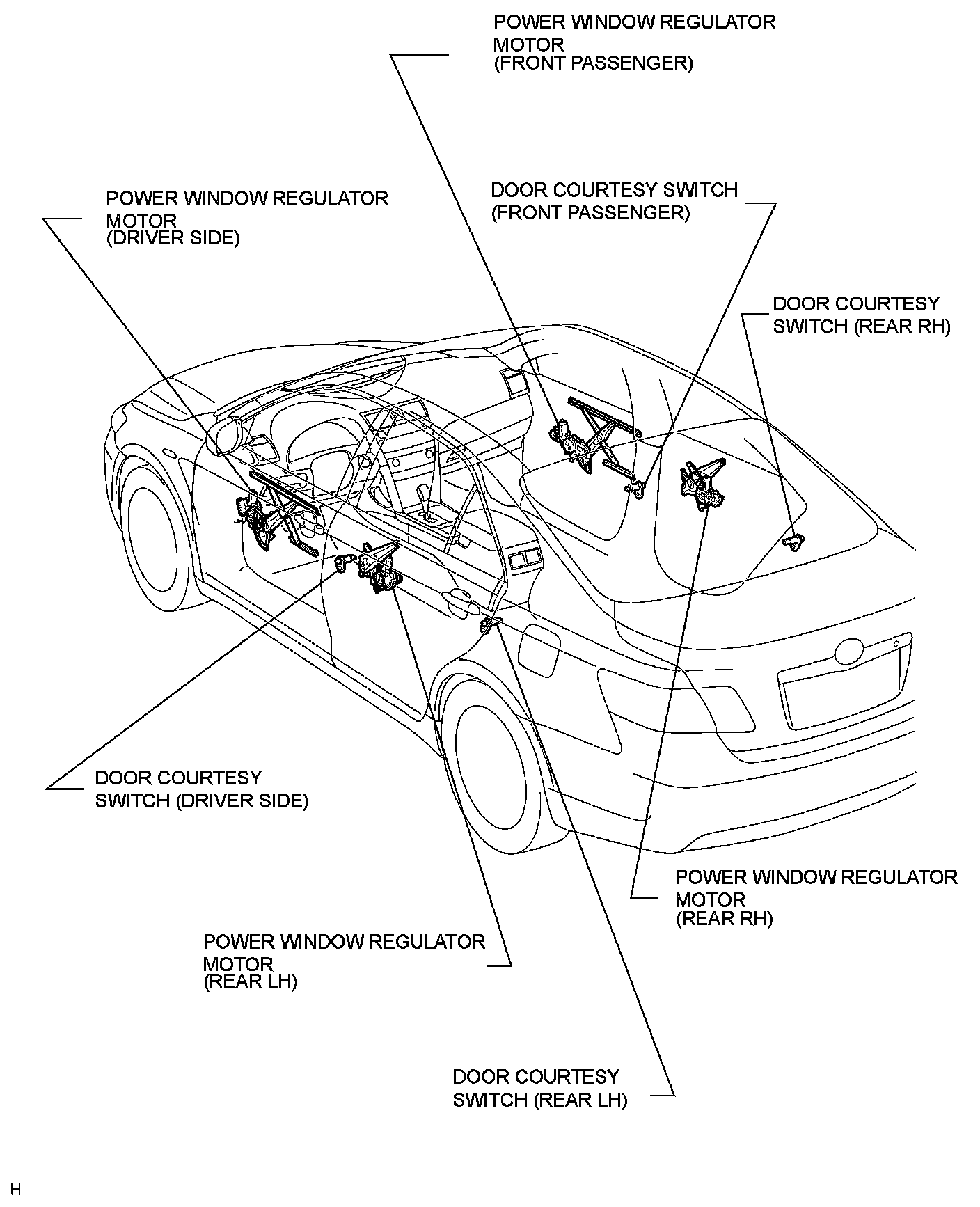 POWER WINDOW REGULATOR MOTOR
(FRONT PASSENGER)

POWER WINDOW REGULATOR MOTOR
(DRIVER SIDE)

DOOR COURTESY SWITCH
(FRONT PASSENGER)

DOOR COURTESY SWITCH (REAR RH)

DOOR COURTESY SWITCH (DRIVER SIDE)

POWER WINDOW REGULATOR MOTOR
(REAR RH)

POWER WINDOW REGULATOR MOTOR
(REAR LH)

DOOR COURTESY SWITCH (REAR LH)

H