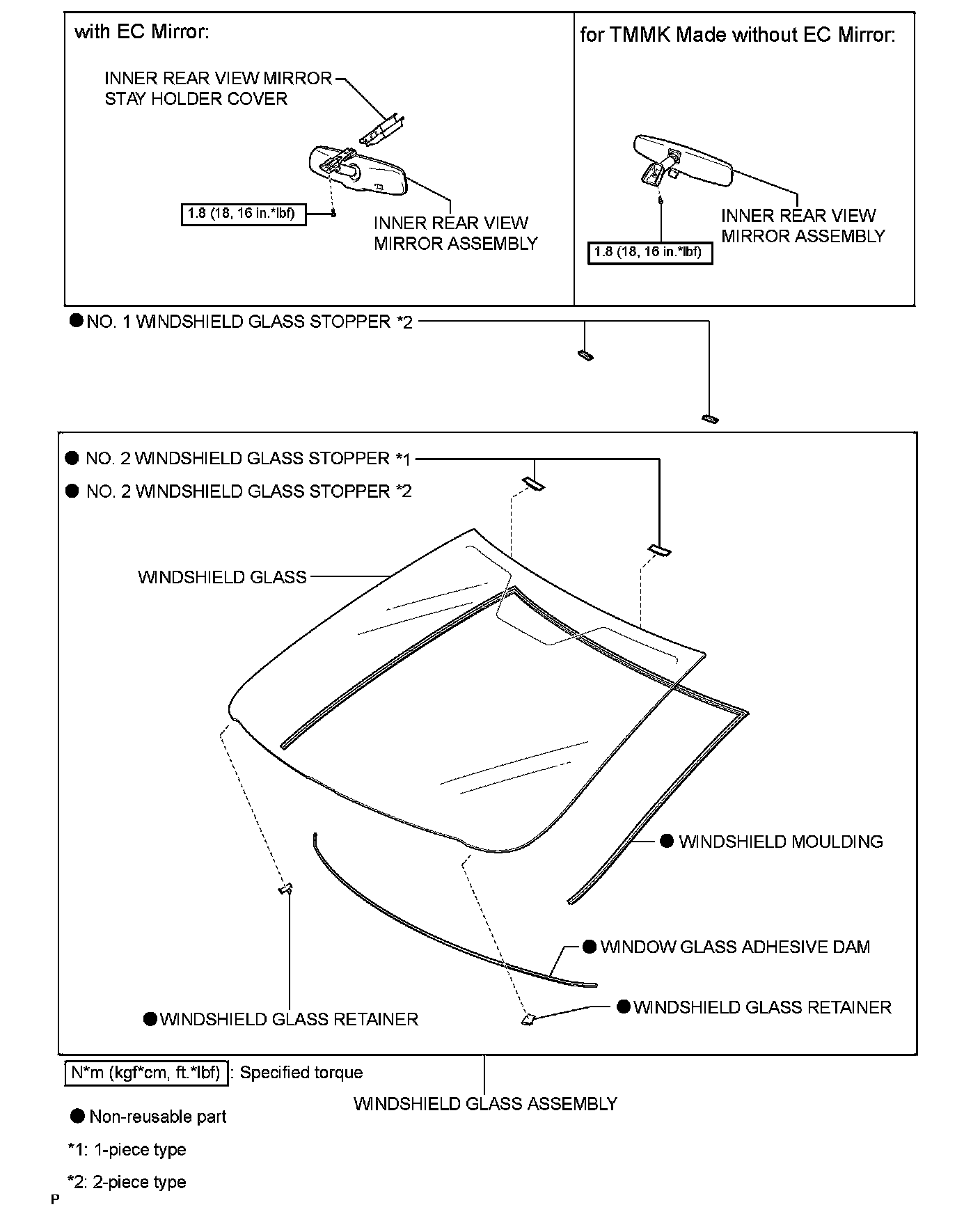 with EC Mirror:

INNER REAR VIEW MIRROR STAY HOLDER COVER

1.8 (18, 16 in.*lbf)

INNER REAR VIEW MIRROR ASSEMBLY

for TMMK Made without EC Mirror:

INNER REAR VIEW MIRROR ASSEMBLY

1.8 (18, 16 in.*lbf)

● NO. 1 WINDSHIELD GLASS STOPPER *2

● NO. 2 WINDSHIELD GLASS STOPPER *1

● NO. 2 WINDSHIELD GLASS STOPPER *2

WINDSHIELD GLASS

● WINDSHIELD MOULDING

● WINDOW GLASS ADHESIVE DAM

● WINDSHIELD GLASS RETAINER

● WINDSHIELD GLASS RETAINER

N*m (kgf*cm, ft.*lbf) : Specified torque

WINDSHIELD GLASS ASSEMBLY

● Non-reusable part

*1: 1-piece type

*2: 2-piece type

P