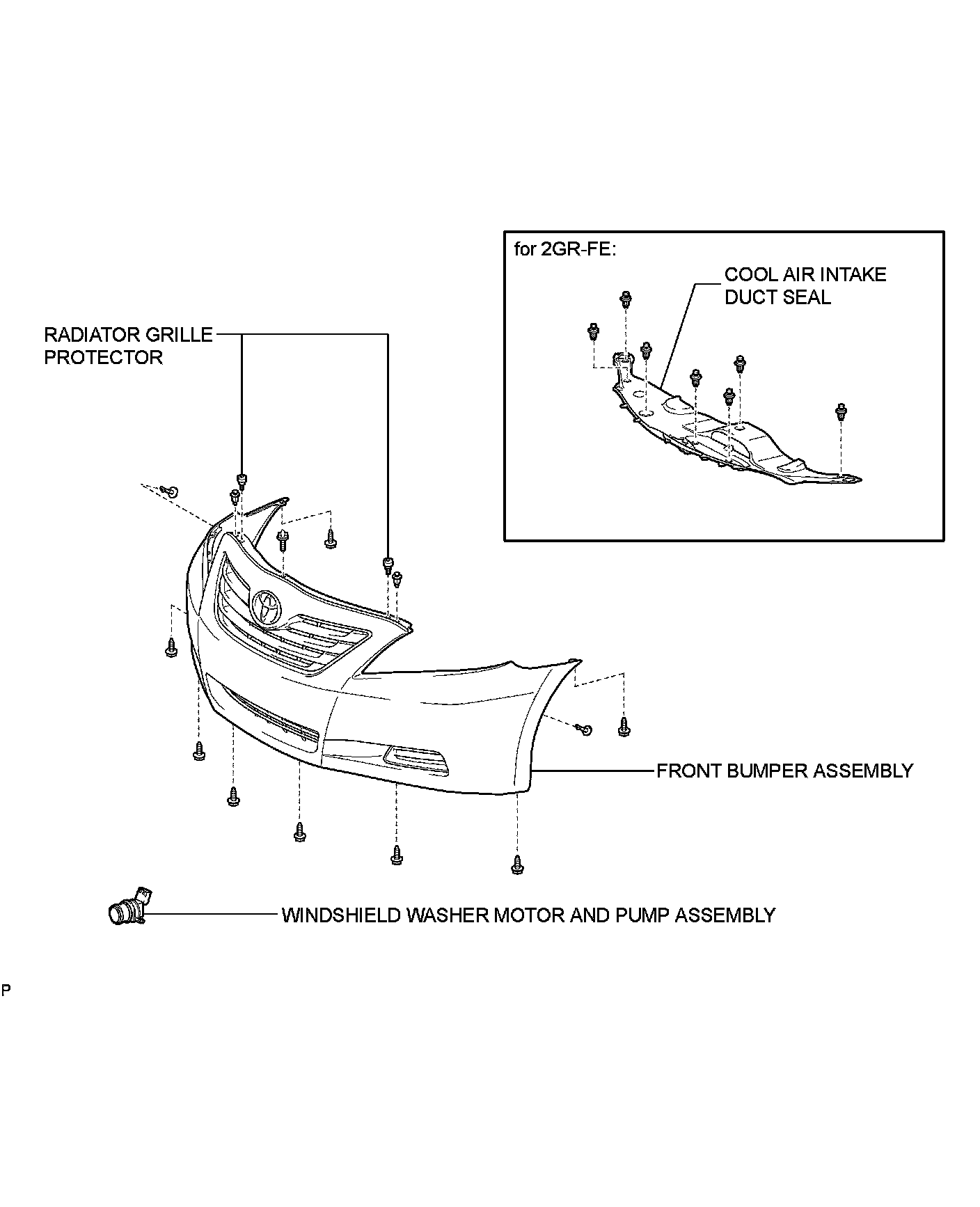 for 2GR-FE:

COOL AIR INTAKE DUCT SEAL

RADIATOR GRILLE PROTECTOR

FRONT BUMPER ASSEMBLY

WINDSHIELD WASHER MOTOR AND PUMP ASSEMBLY

P