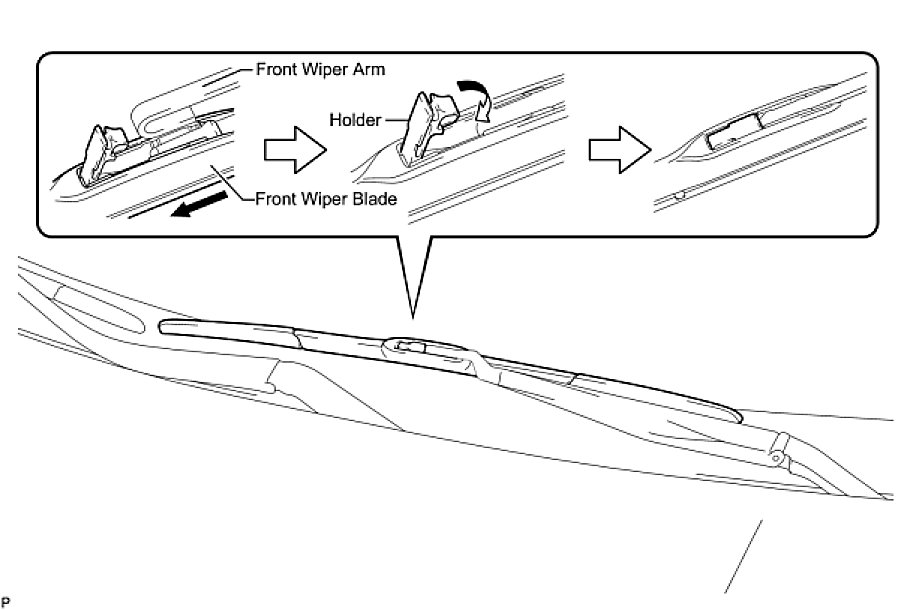 Front Wiper Arm
Holder
Front Wiper Blade
P