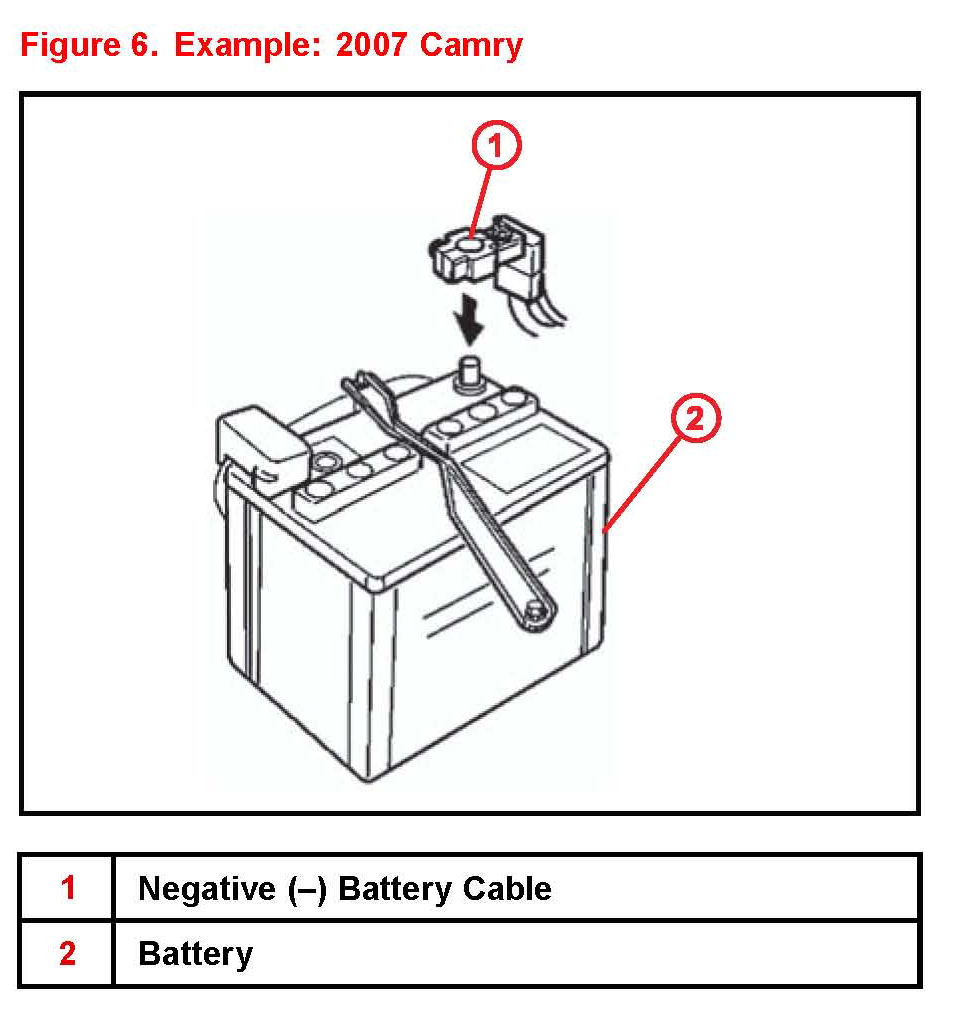 Figure 6. Example: 2007 Camry

1

2

| 1 | Negative (–) Battery Cable |
|---|---|
| 2 | Battery |