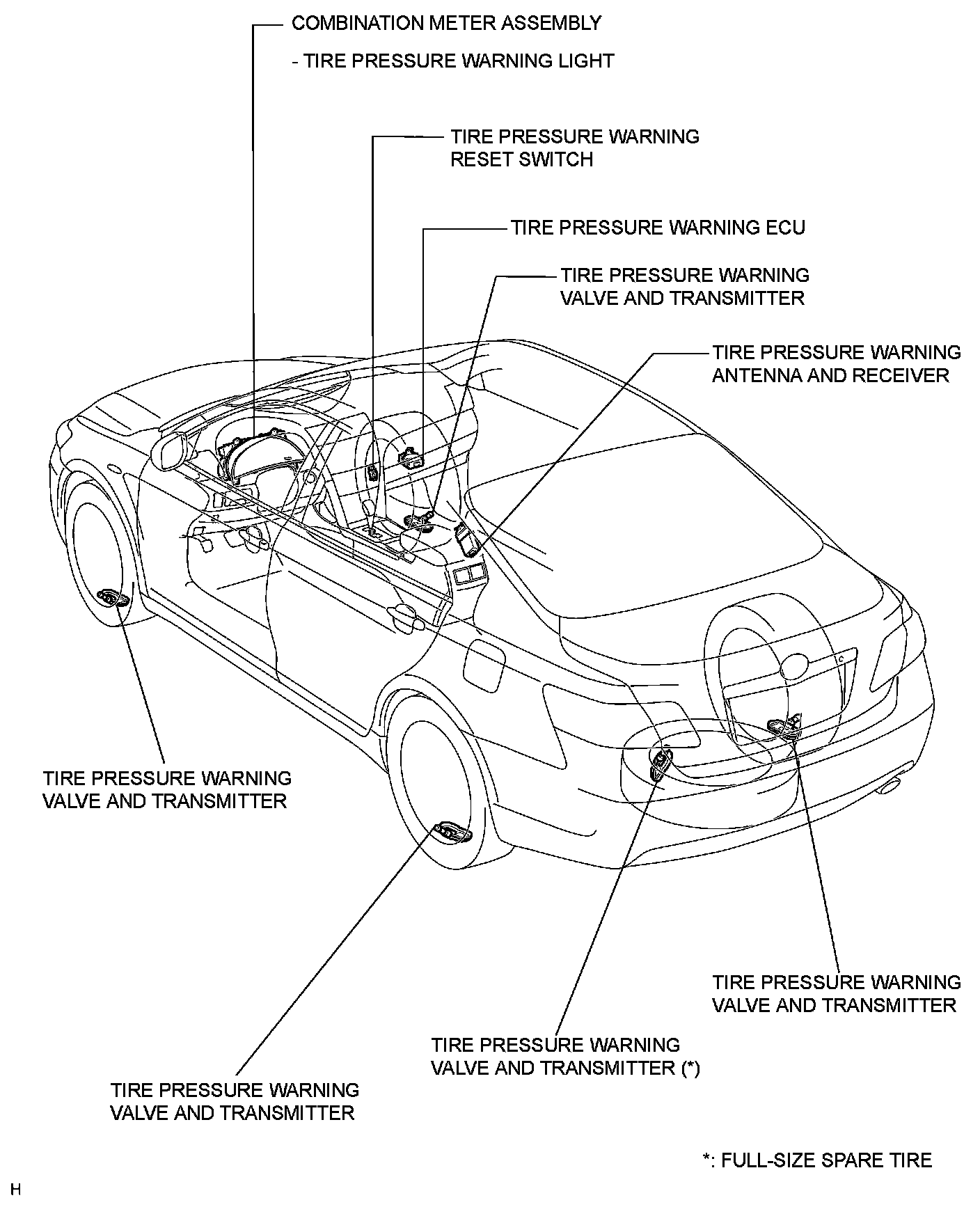 COMBINATION METER ASSEMBLY

- TIRE PRESSURE WARNING LIGHT

TIRE PRESSURE WARNING RESET SWITCH

TIRE PRESSURE WARNING ECU

TIRE PRESSURE WARNING VALVE AND TRANSMITTER

TIRE PRESSURE WARNING ANTENNA AND RECEIVER

TIRE PRESSURE WARNING VALVE AND TRANSMITTER

TIRE PRESSURE WARNING VALVE AND TRANSMITTER

TIRE PRESSURE WARNING VALVE AND TRANSMITTER (*)

TIRE PRESSURE WARNING VALVE AND TRANSMITTER

*: FULL-SIZE SPARE TIRE

H