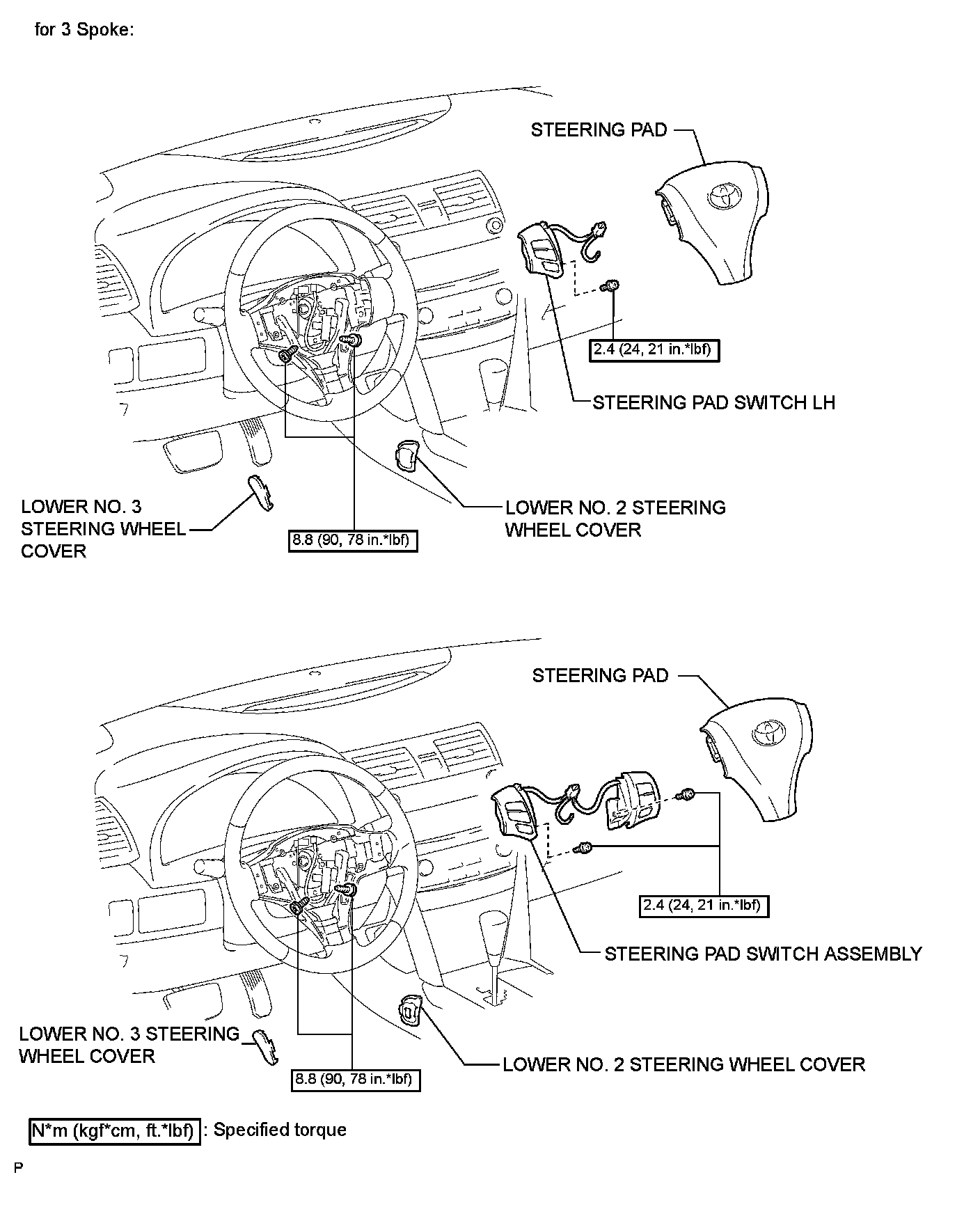 for 3 Spoke:

STEERING PAD

2.4 (24, 21 in.*lbf)

STEERING PAD SWITCH LH

LOWER NO. 3 STEERING WHEEL COVER

8.8 (90, 78 in.*lbf)

LOWER NO. 2 STEERING WHEEL COVER

STEERING PAD

2.4 (24, 21 in.*lbf)

STEERING PAD SWITCH ASSEMBLY

LOWER NO. 3 STEERING WHEEL COVER

8.8 (90, 78 in.*lbf)

LOWER NO. 2 STEERING WHEEL COVER

N*m (kgf*cm, ft.*lbf) : Specified torque

P