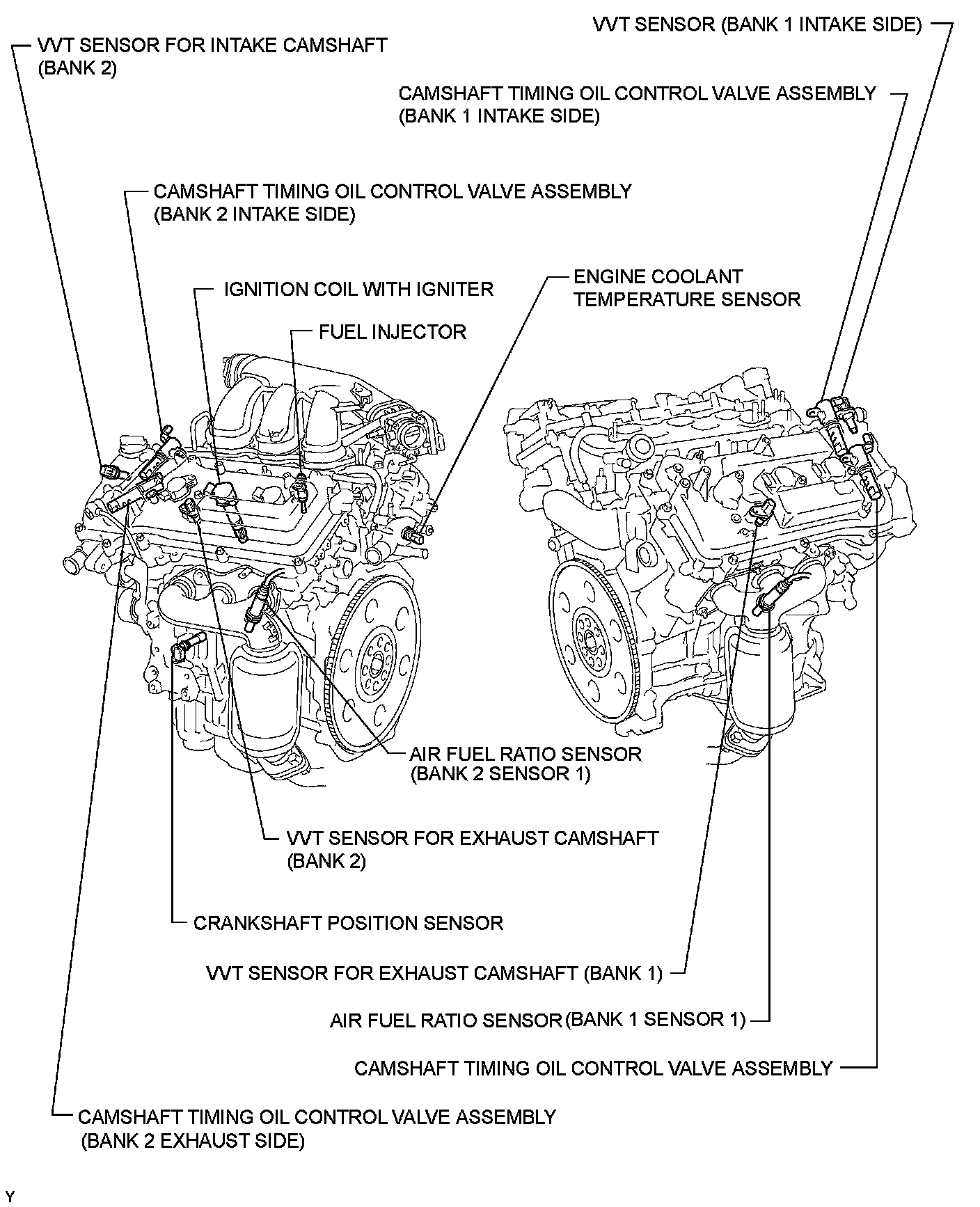 VVT SENSOR (BANK 1 INTAKE SIDE)

VVT SENSOR FOR INTAKE CAMSHAFT (BANK 2)

CAMSHAFT TIMING OIL CONTROL VALVE ASSEMBLY (BANK 1 INTAKE SIDE)

CAMSHAFT TIMING OIL CONTROL VALVE ASSEMBLY (BANK 2 INTAKE SIDE)

IGNITION COIL WITH IGNITER

ENGINE COOLANT TEMPERATURE SENSOR

FUEL INJECTOR

AIR FUEL RATIO SENSOR (BANK 2 SENSOR 1)

VVT SENSOR FOR EXHAUST CAMSHAFT (BANK 2)

CRANKSHAFT POSITION SENSOR

VVT SENSOR FOR EXHAUST CAMSHAFT (BANK 1)

AIR FUEL RATIO SENSOR (BANK 1 SENSOR 1)

CAMSHAFT TIMING OIL CONTROL VALVE ASSEMBLY

CAMSHAFT TIMING OIL CONTROL VALVE ASSEMBLY (BANK 2 EXHAUST SIDE)

Y