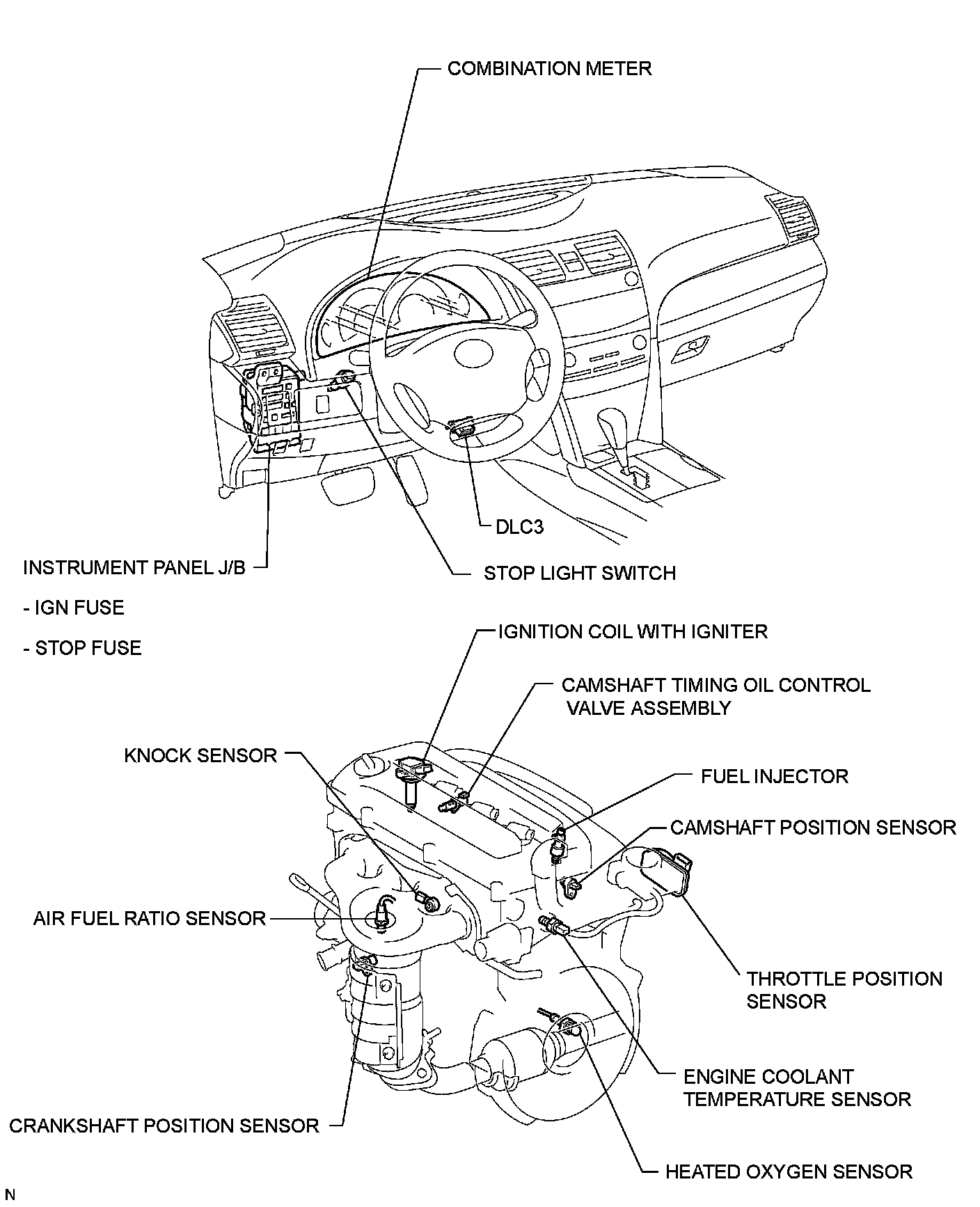 COMBINATION METER

DLC3

INSTRUMENT PANEL J/B

- IGN FUSE

- STOP FUSE

STOP LIGHT SWITCH

IGNITION COIL WITH IGNITER

CAMSHAFT TIMING OIL CONTROL VALVE ASSEMBLY

KNOCK SENSOR

FUEL INJECTOR

CAMSHAFT POSITION SENSOR

AIR FUEL RATIO SENSOR

THROTTLE POSITION SENSOR

ENGINE COOLANT TEMPERATURE SENSOR

CRANKSHAFT POSITION SENSOR

HEATED OXYGEN SENSOR

N