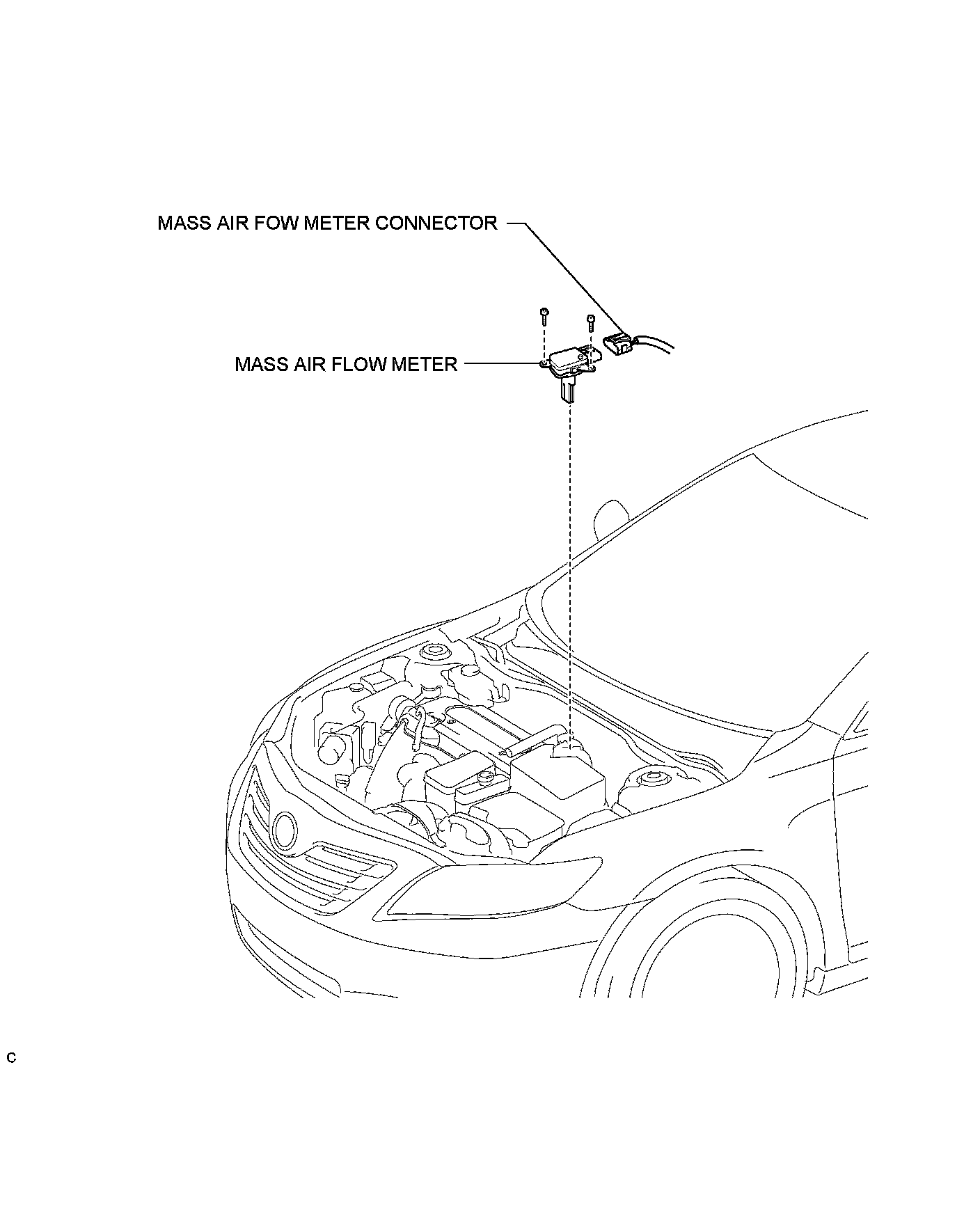 MASS AIR FOW METER CONNECTOR

MASS AIR FLOW METER

C