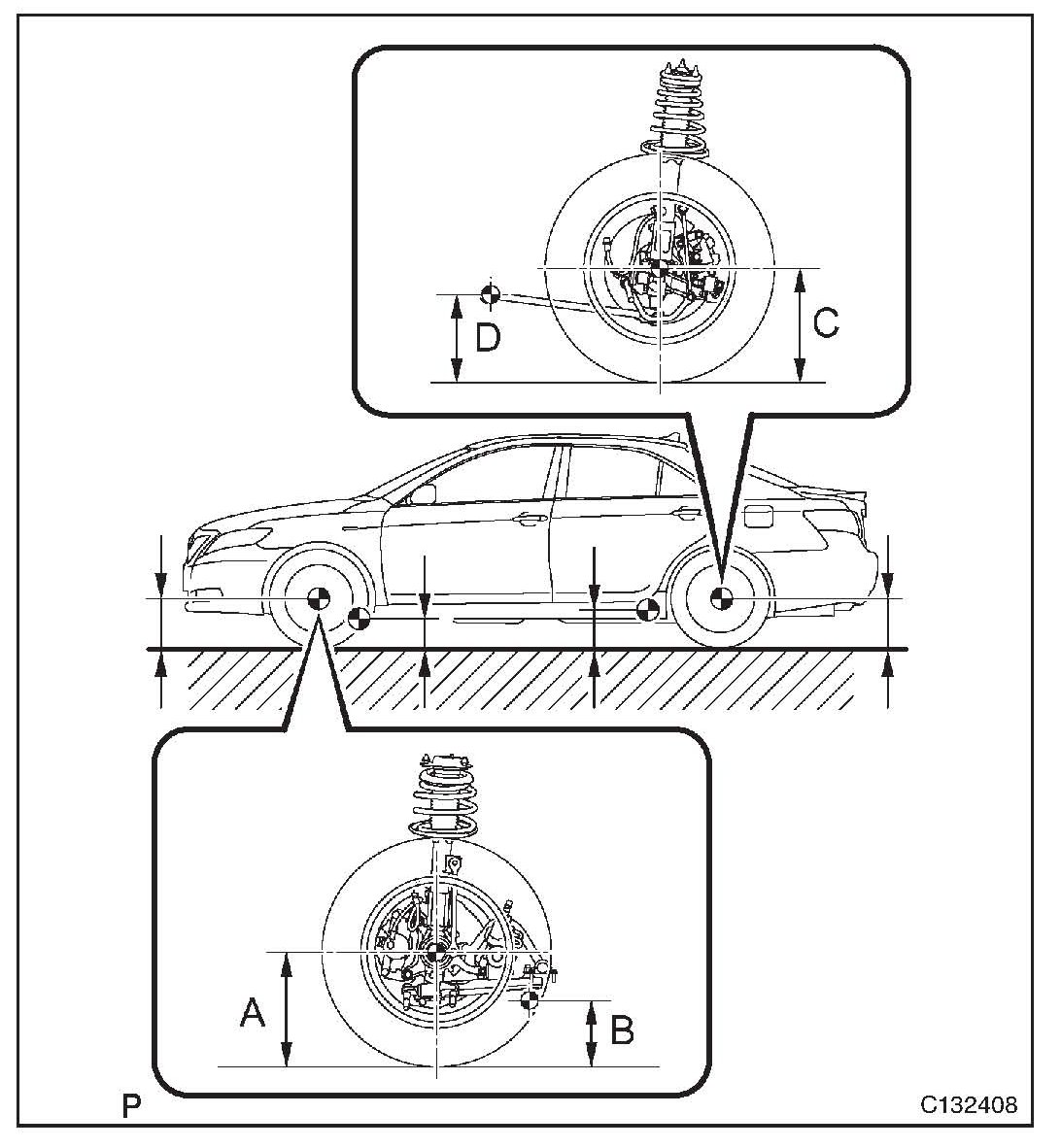 D
C
A
B
P
C132408