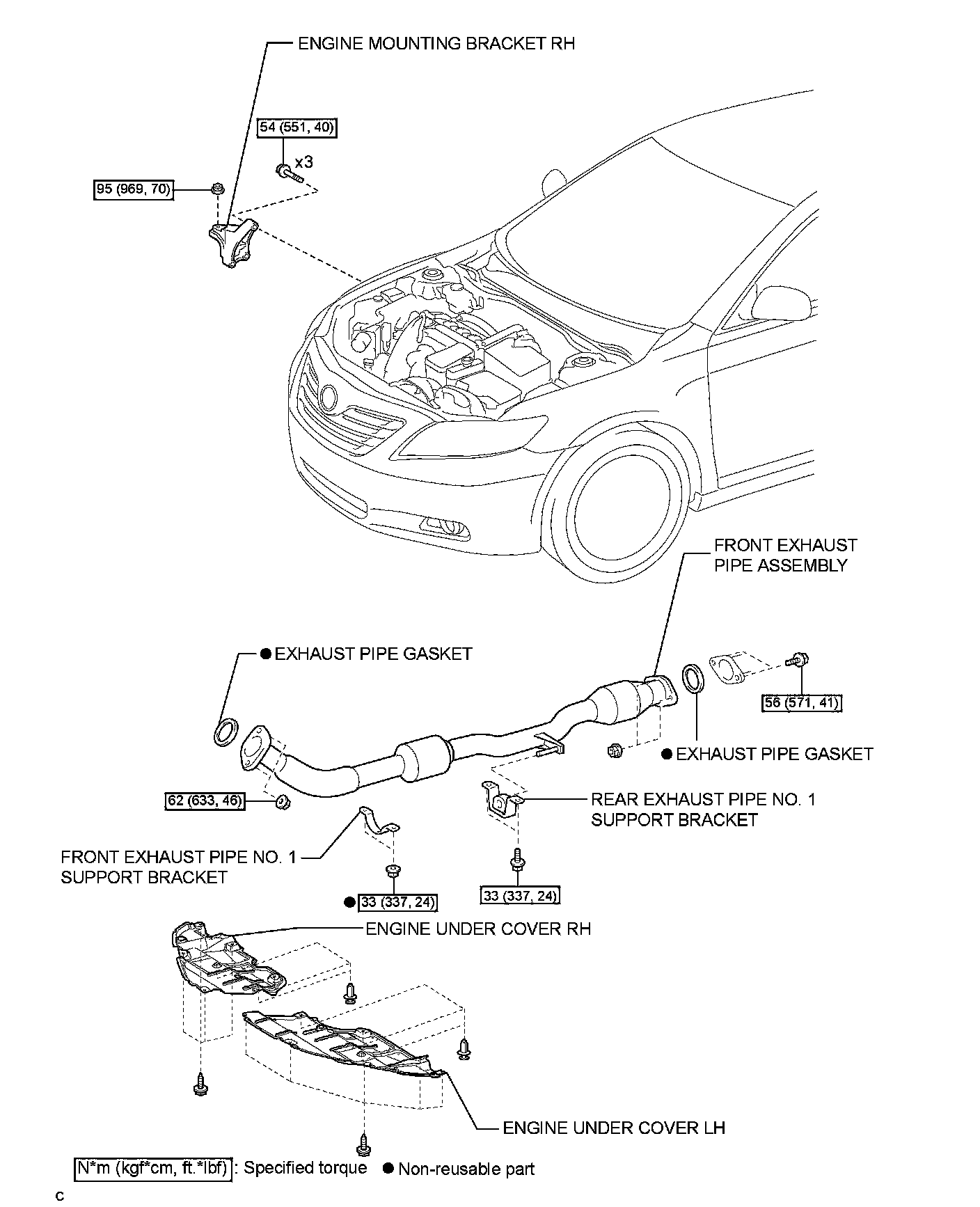 ENGINE MOUNTING BRACKET RH

54 (551, 40)

x3

95 (969, 70)

FRONT EXHAUST PIPE ASSEMBLY

● EXHAUST PIPE GASKET

56 (571, 41)

● EXHAUST PIPE GASKET

62 (633, 46)

REAR EXHAUST PIPE NO. 1 SUPPORT BRACKET

FRONT EXHAUST PIPE NO. 1 SUPPORT BRACKET

● 33 (337, 24)

33 (337, 24)

ENGINE UNDER COVER RH

ENGINE UNDER COVER LH

N*m (kgf*cm, ft.*lbf) : Specified torque ● Non-reusable part

C