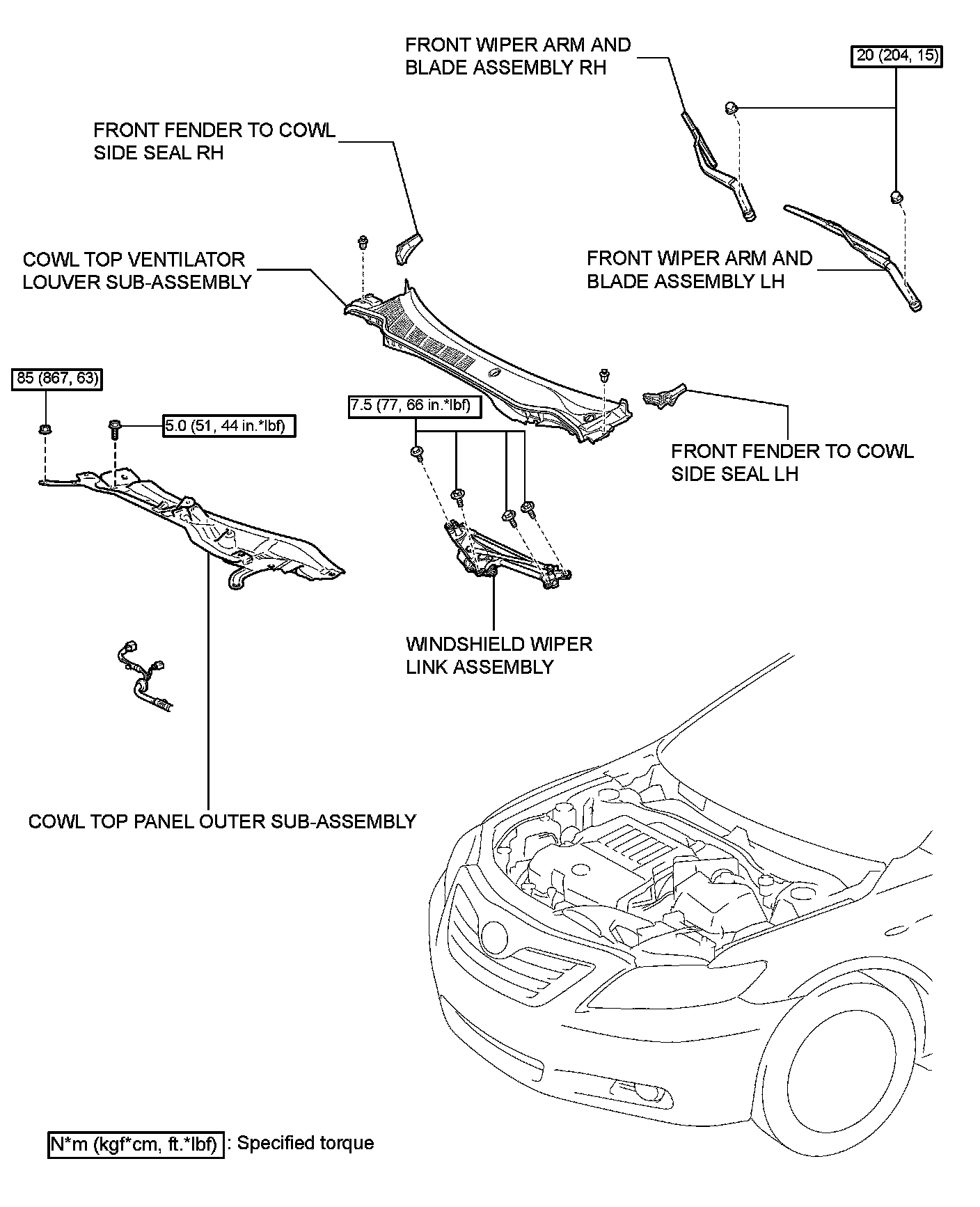 FRONT WIPER ARM AND BLADE ASSEMBLY RH

20 (204, 15)

FRONT FENDER TO COWL SIDE SEAL RH

COWL TOP VENTILATOR LOUVER SUB-ASSEMBLY

FRONT WIPER ARM AND BLADE ASSEMBLY LH

85 (867, 63)

5.0 (51, 44 in.*lbf)

7.5 (77, 66 in.*lbf)

FRONT FENDER TO COWL SIDE SEAL LH

WINDSHIELD WIPER LINK ASSEMBLY

COWL TOP PANEL OUTER SUB-ASSEMBLY

N*m (kgf*cm, ft.*lbf) : Specified torque