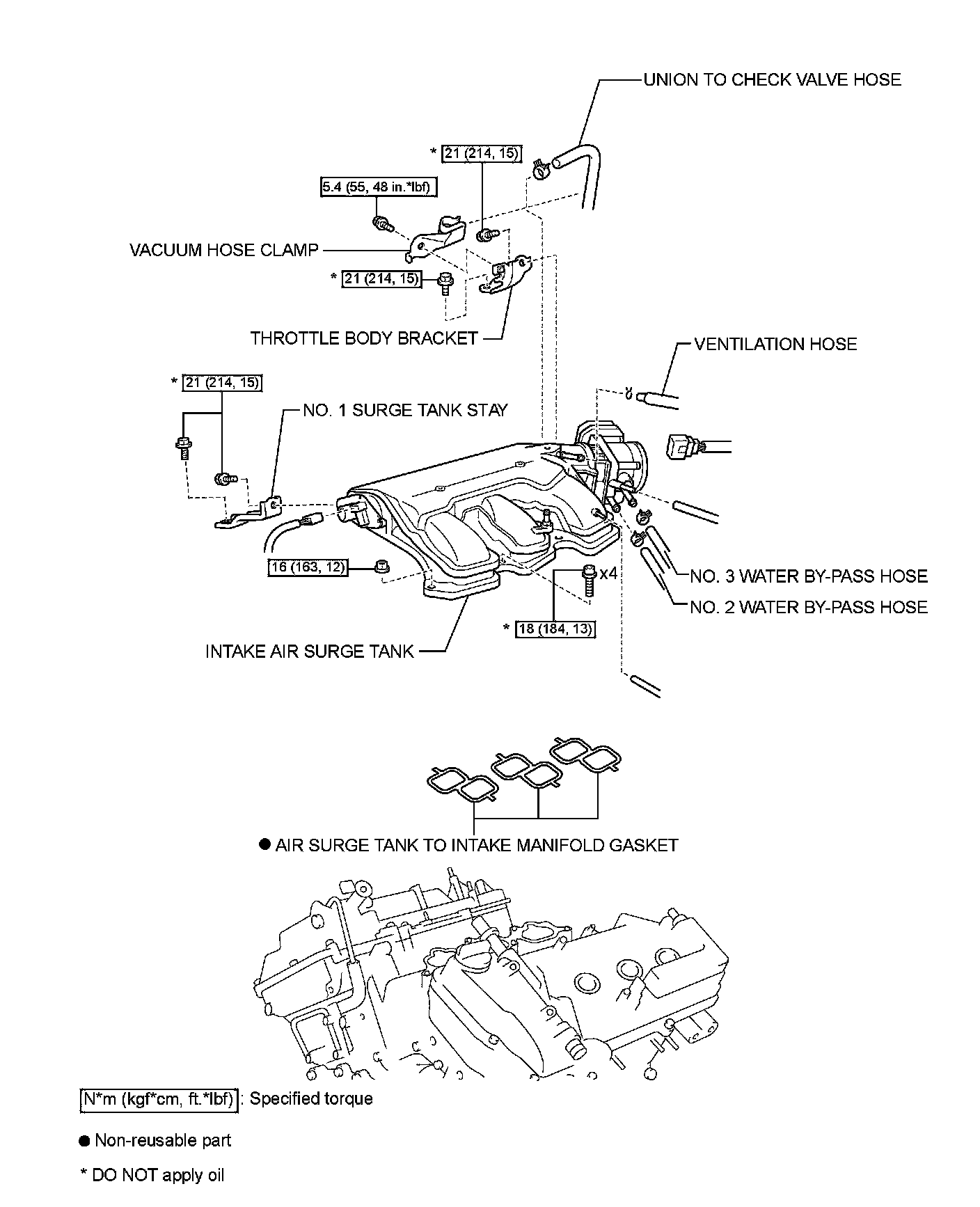 UNION TO CHECK VALVE HOSE

* 21 (214, 15)

5.4 (55, 48 in.*lbf)

VACUUM HOSE CLAMP

* 21 (214, 15)

THROTTLE BODY BRACKET

VENTILATION HOSE

* 21 (214, 15)

NO. 1 SURGE TANK STAY

16 (163, 12)

x4

NO. 3 WATER BY-PASS HOSE

NO. 2 WATER BY-PASS HOSE

* 18 (184, 13)

INTAKE AIR SURGE TANK

● AIR SURGE TANK TO INTAKE MANIFOLD GASKET

N*m (kgf*cm, ft.*lbf) : Specified torque

● Non-reusable part

* DO NOT apply oil