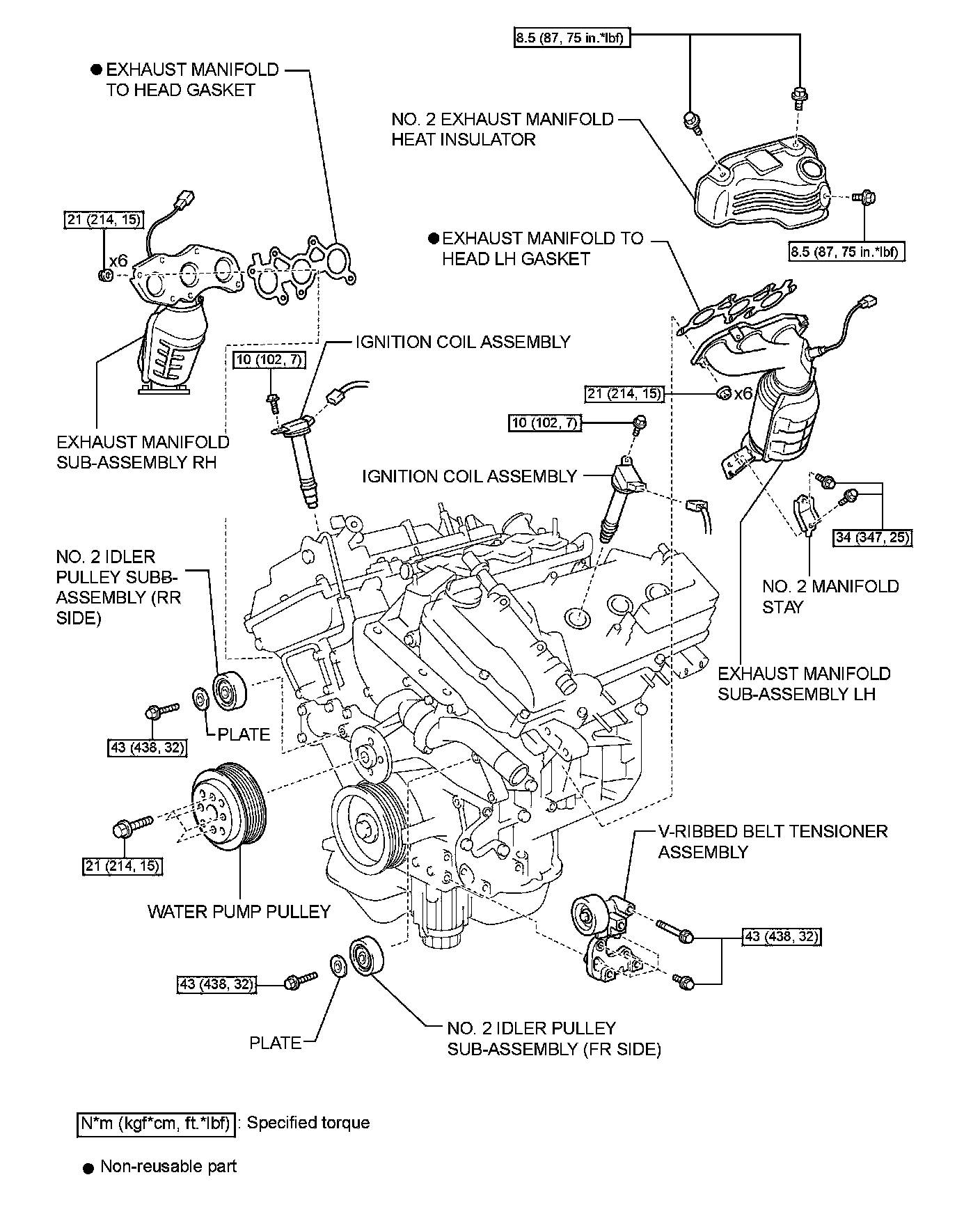 8.5 (87, 75 in.*lbf)

● EXHAUST MANIFOLD TO HEAD GASKET

NO. 2 EXHAUST MANIFOLD HEAT INSULATOR

21 (214, 15)

x6

8.5 (87, 75 in.*lbf)

● EXHAUST MANIFOLD TO HEAD LH GASKET

IGNITION COIL ASSEMBLY

10 (102, 7)

21 (214, 15)

x6

10 (102, 7)

EXHAUST MANIFOLD SUB-ASSEMBLY RH

IGNITION COIL ASSEMBLY

34 (347, 25)

NO. 2 IDLER PULLEY SUBB-ASSEMBLY (RR SIDE)

NO. 2 MANIFOLD STAY

EXHAUST MANIFOLD SUB-ASSEMBLY LH

PLATE

43 (438, 32)

21 (214, 15)

V-RIBBED BELT TENSIONER ASSEMBLY

WATER PUMP PULLEY

43 (438, 32)

43 (438, 32)

PLATE

NO. 2 IDLER PULLEY SUB-ASSEMBLY (FR SIDE)

N*m (kgf*cm, ft.*lbf) : Specified torque

● Non-reusable part