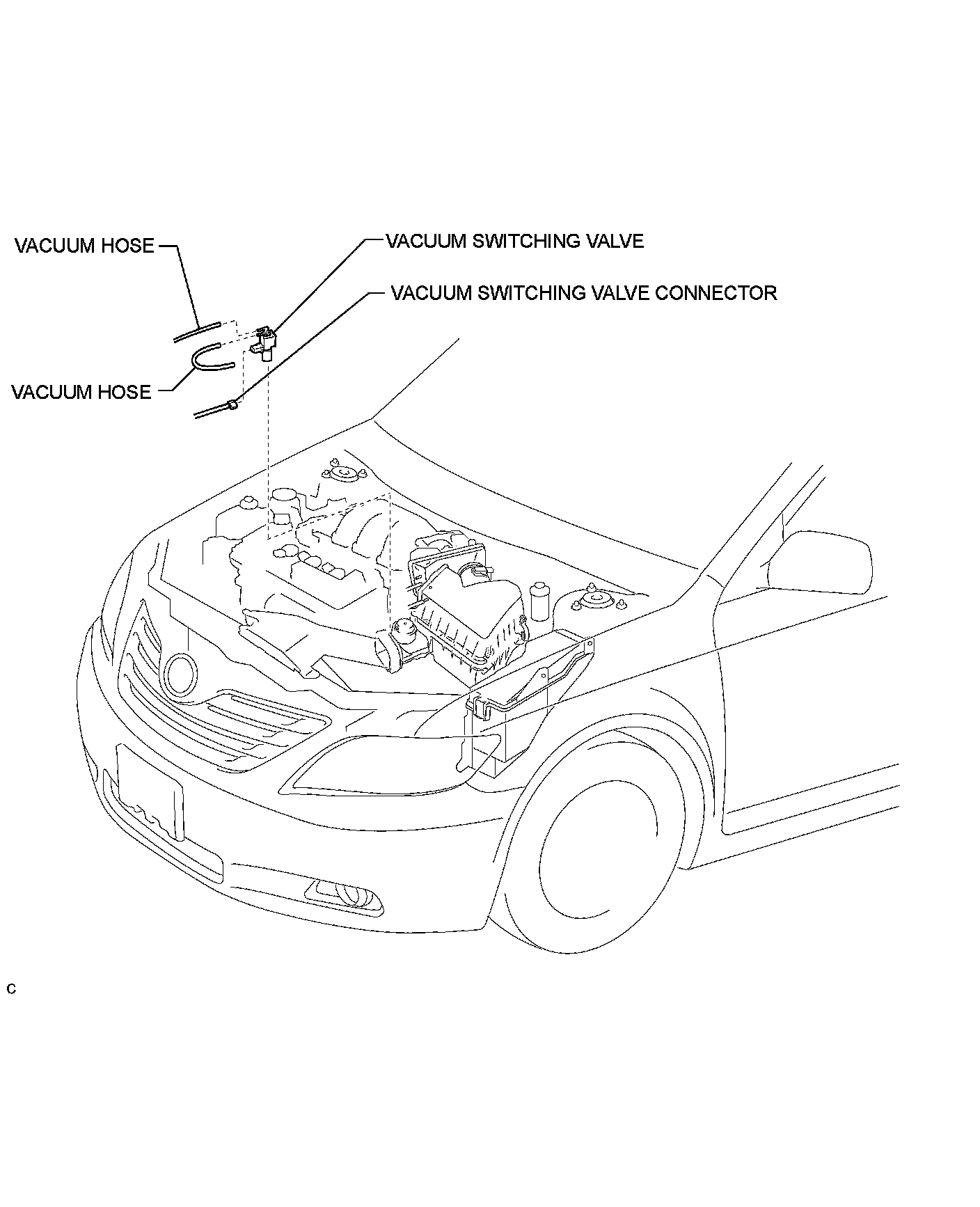 VACUUM HOSE

VACUUM SWITCHING VALVE

VACUUM SWITCHING VALVE CONNECTOR

VACUUM HOSE

C