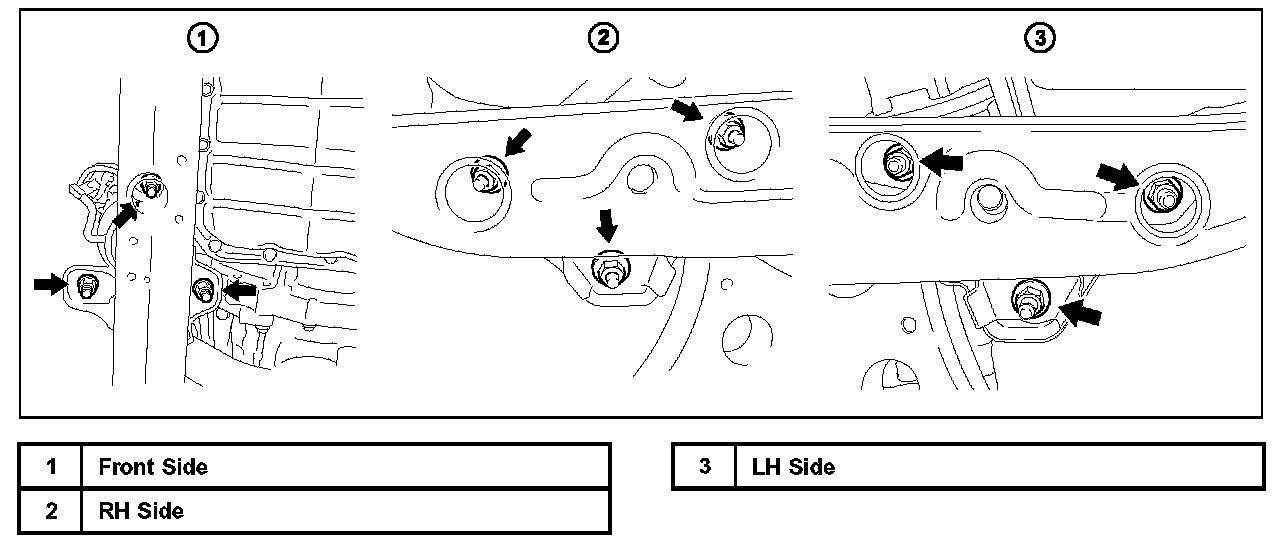 1

2

3

| 1 | Front Side |
|---|---|
| 2 | RH Side |

| 3 | LH Side |
|---|---|