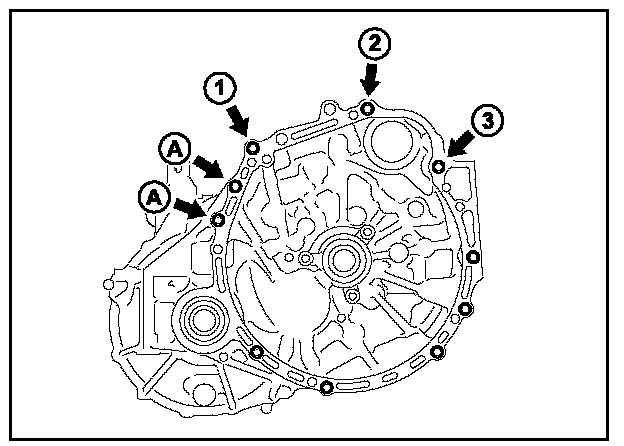 2
1
3
A
A