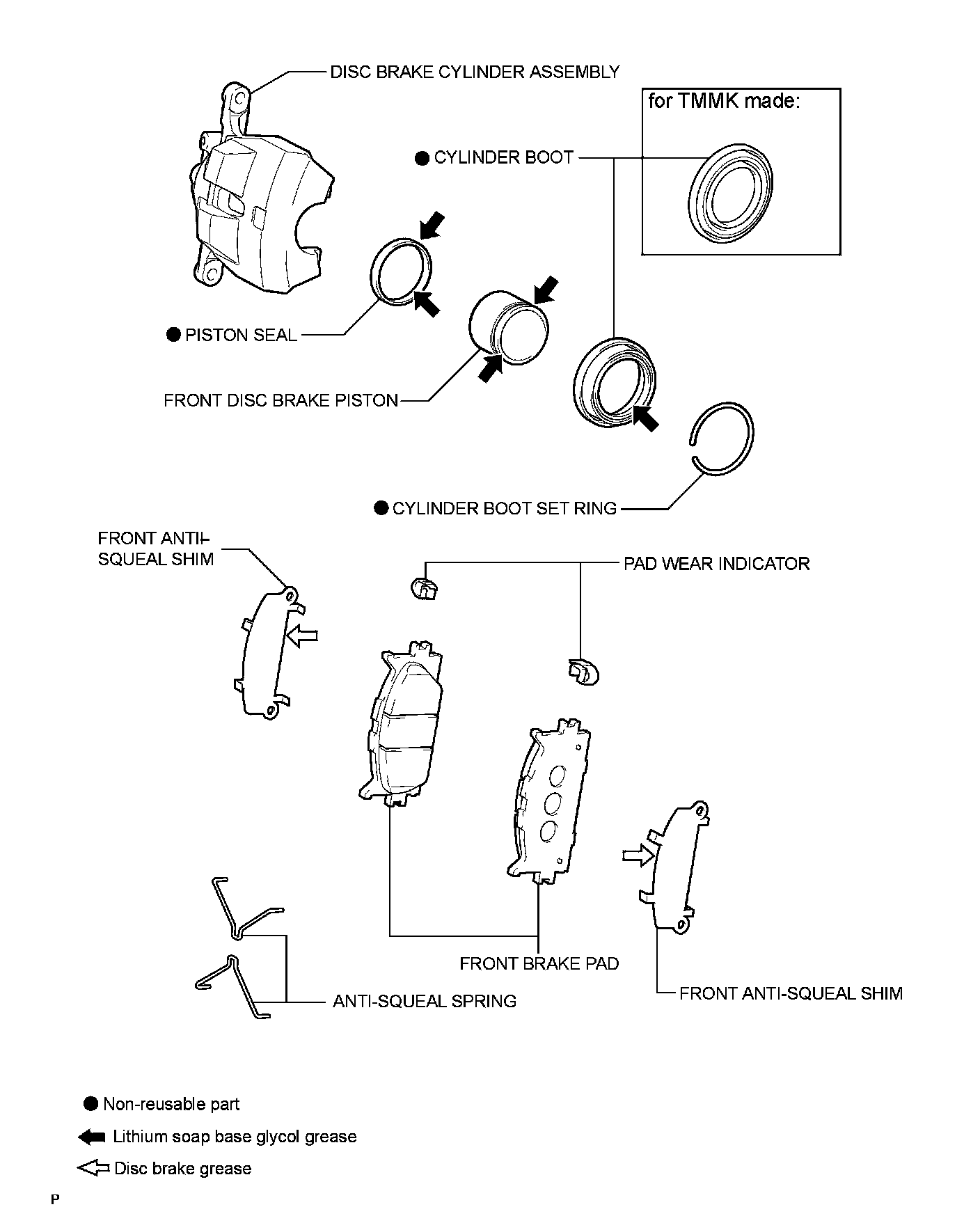 DISC BRAKE CYLINDER ASSEMBLY

for TMMK made:

● CYLINDER BOOT

● PISTON SEAL

FRONT DISC BRAKE PISTON

● CYLINDER BOOT SET RING

FRONT ANTI-SQUEAL SHIM

PAD WEAR INDICATOR

FRONT BRAKE PAD

ANTI-SQUEAL SPRING

FRONT ANTI-SQUEAL SHIM

● Non-reusable part

Lithium soap base glycol grease

Disc brake grease

P