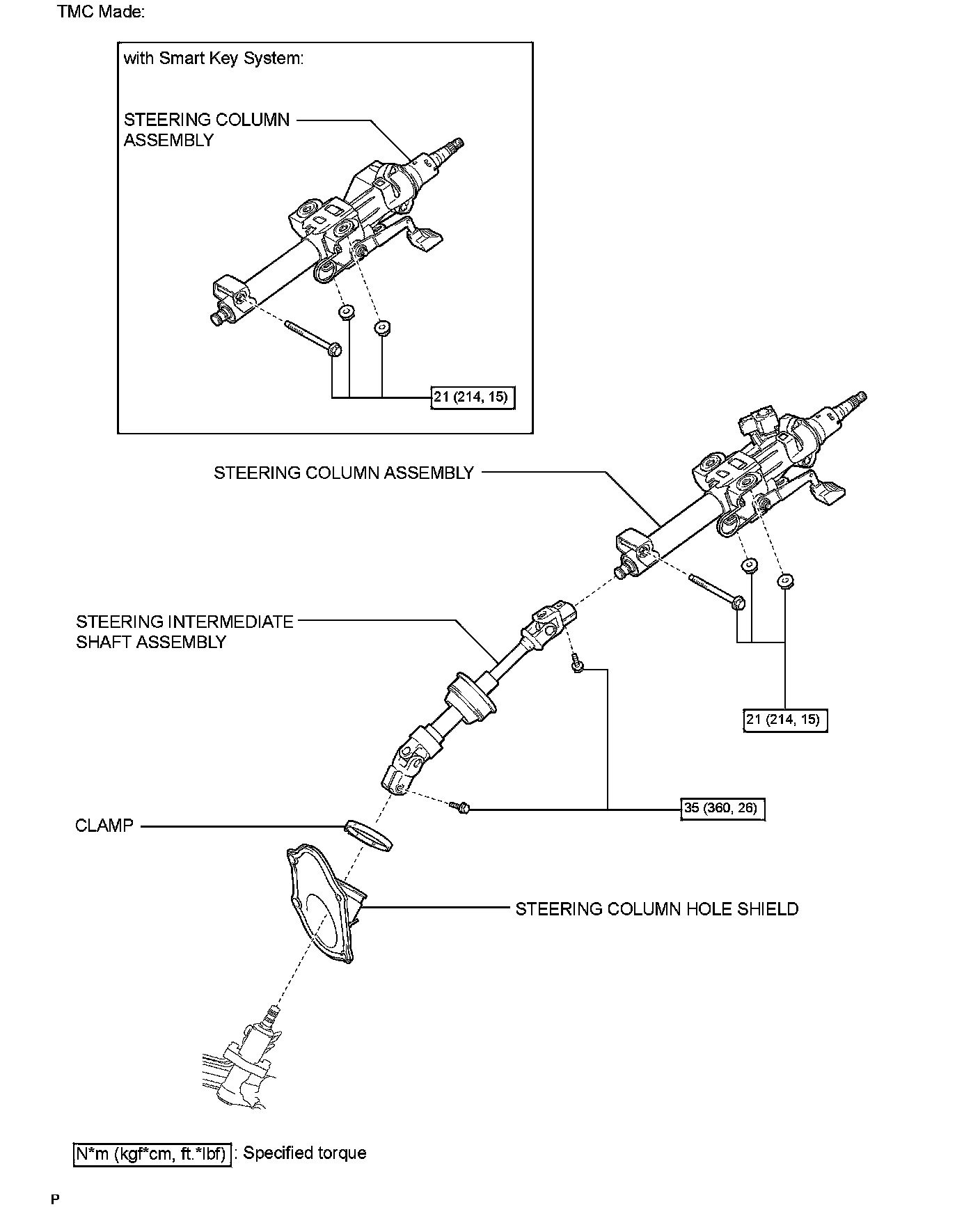 TMC Made:

with Smart Key System:

STEERING COLUMN ASSEMBLY

21 (214, 15)

STEERING COLUMN ASSEMBLY

STEERING INTERMEDIATE SHAFT ASSEMBLY

21 (214, 15)

35 (360, 26)

CLAMP

STEERING COLUMN HOLE SHIELD

N*m (kgf*cm, ft.*lbf) : Specified torque

P