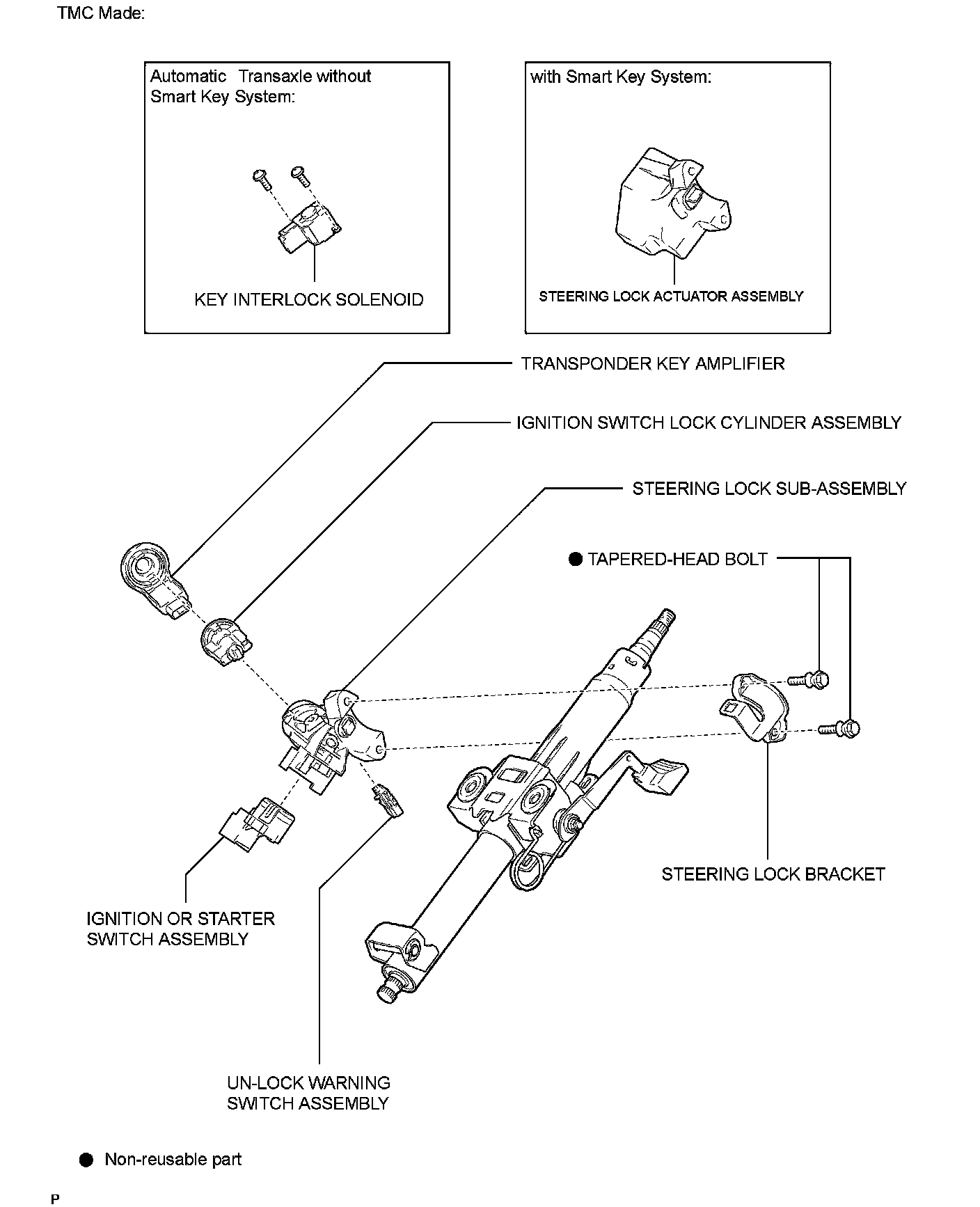 TMC Made:

Automatic Transaxle without Smart Key System:

KEY INTERLOCK SOLENOID

with Smart Key System:

STEERING LOCK ACTUATOR ASSEMBLY

TRANSPONDER KEY AMPLIFIER

IGNITION SWITCH LOCK CYLINDER ASSEMBLY

STEERING LOCK SUB-ASSEMBLY

● TAPERED-HEAD BOLT

STEERING LOCK BRACKET

IGNITION OR STARTER SWITCH ASSEMBLY

UN-LOCK WARNING SWITCH ASSEMBLY

● Non-reusable part

P