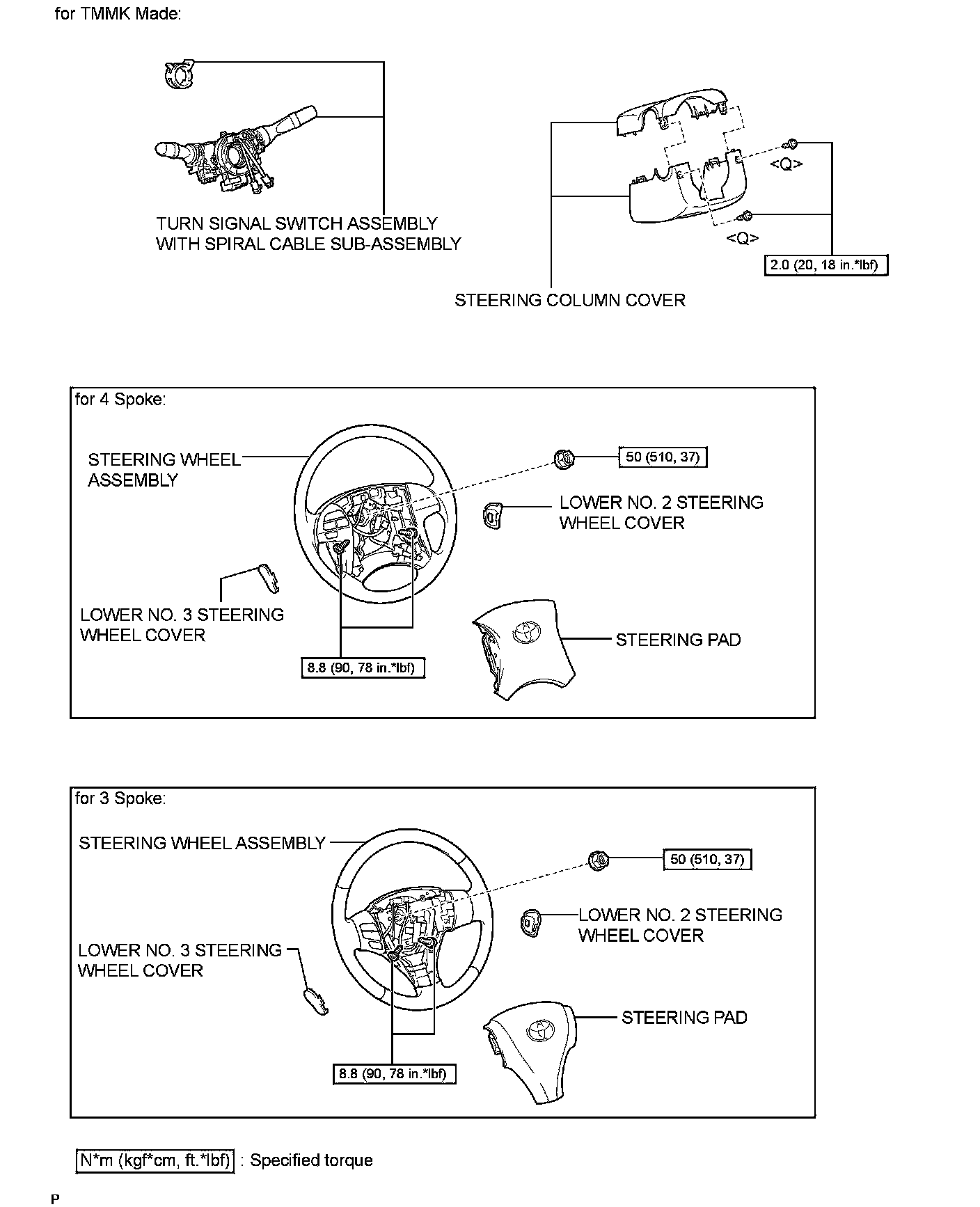 for TMMK Made:

TURN SIGNAL SWITCH ASSEMBLY WITH SPIRAL CABLE SUB-ASSEMBLY

<Q>

<Q>

2.0 (20, 18 in.*lbf)

STEERING COLUMN COVER

for 4 Spoke:

STEERING WHEEL ASSEMBLY

50 (510, 37)

LOWER NO. 2 STEERING WHEEL COVER

LOWER NO. 3 STEERING WHEEL COVER

STEERING PAD

8.8 (90, 78 in.*lbf)

for 3 Spoke:

STEERING WHEEL ASSEMBLY

50 (510, 37)

LOWER NO. 2 STEERING WHEEL COVER

LOWER NO. 3 STEERING WHEEL COVER

STEERING PAD

8.8 (90, 78 in.*lbf)

N*m (kgf*cm, ft.*lbf) : Specified torque

P