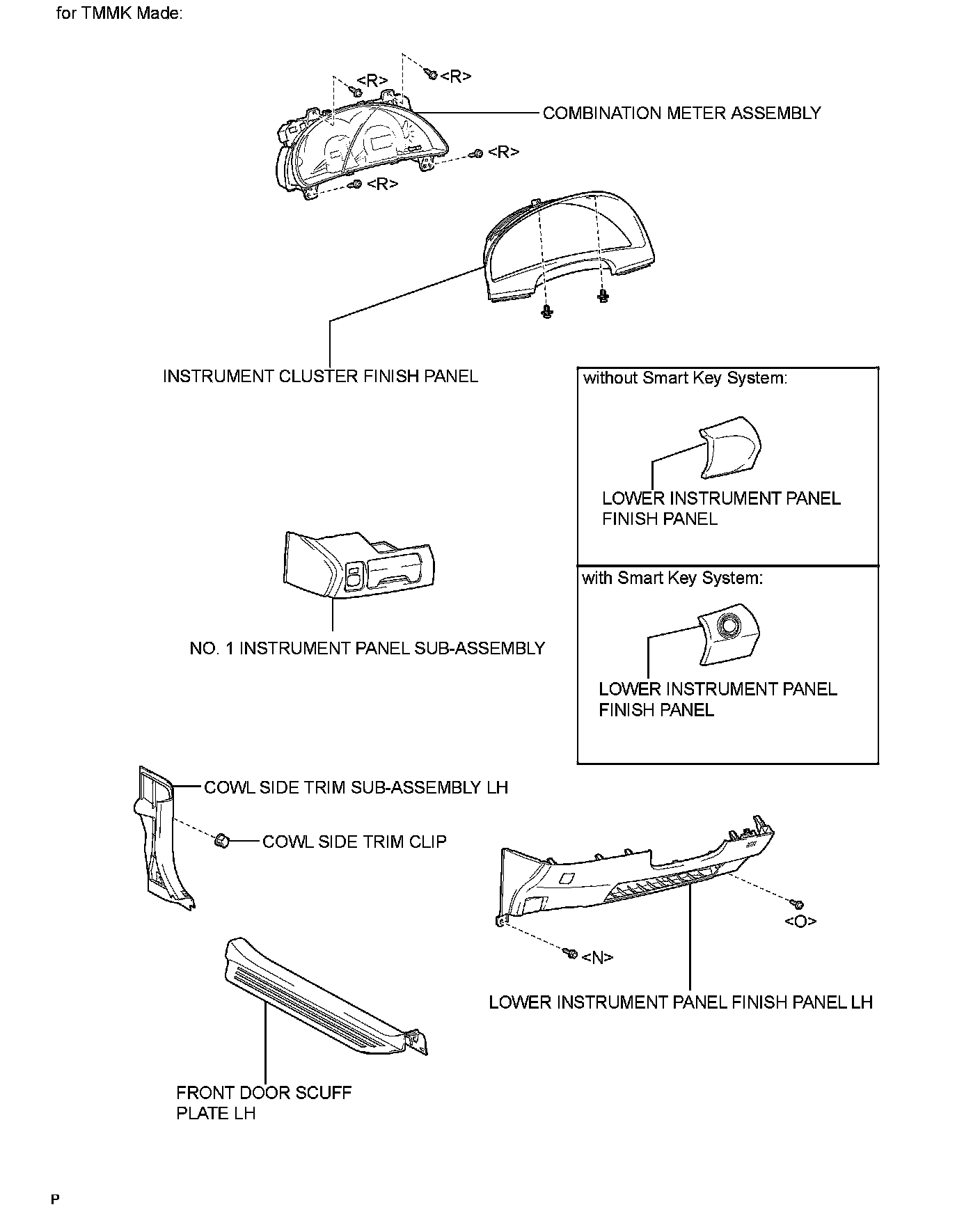 for TMMK Made:

<R>
<R>
COMBINATION METER ASSEMBLY
<R>
<R>

INSTRUMENT CLUSTER FINISH PANEL

without Smart Key System:

LOWER INSTRUMENT PANEL FINISH PANEL

with Smart Key System:

LOWER INSTRUMENT PANEL FINISH PANEL

NO. 1 INSTRUMENT PANEL SUB-ASSEMBLY

COWL SIDE TRIM SUB-ASSEMBLY LH

COWL SIDE TRIM CLIP

<O>

<N>

LOWER INSTRUMENT PANEL FINISH PANEL LH

FRONT DOOR SCUFF PLATE LH

P