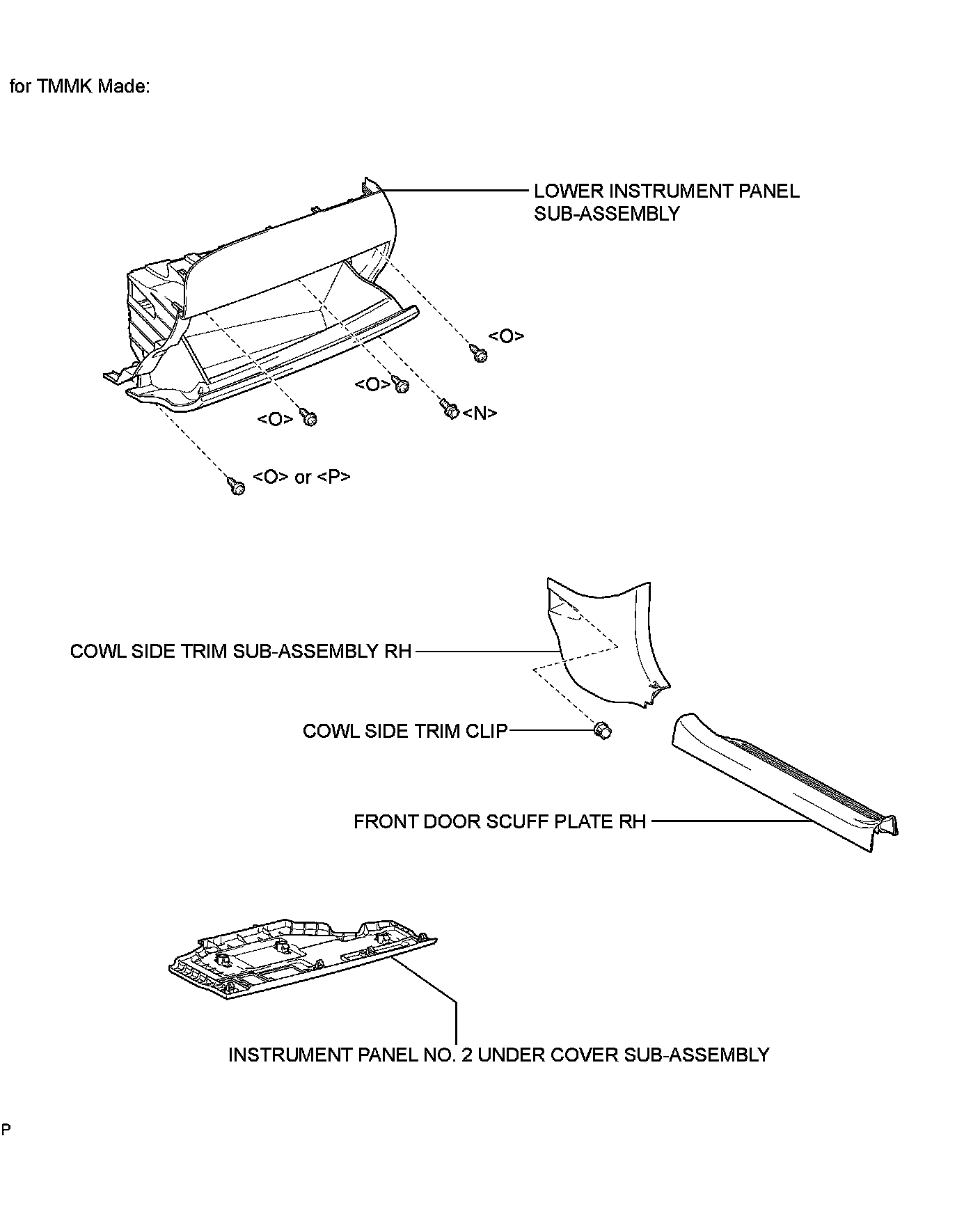 for TMMK Made:

LOWER INSTRUMENT PANEL SUB-ASSEMBLY

<O>

<O>

<N>

<O>

<O> or <P>

COWL SIDE TRIM SUB-ASSEMBLY RH

COWL SIDE TRIM CLIP

FRONT DOOR SCUFF PLATE RH

INSTRUMENT PANEL NO. 2 UNDER COVER SUB-ASSEMBLY

P