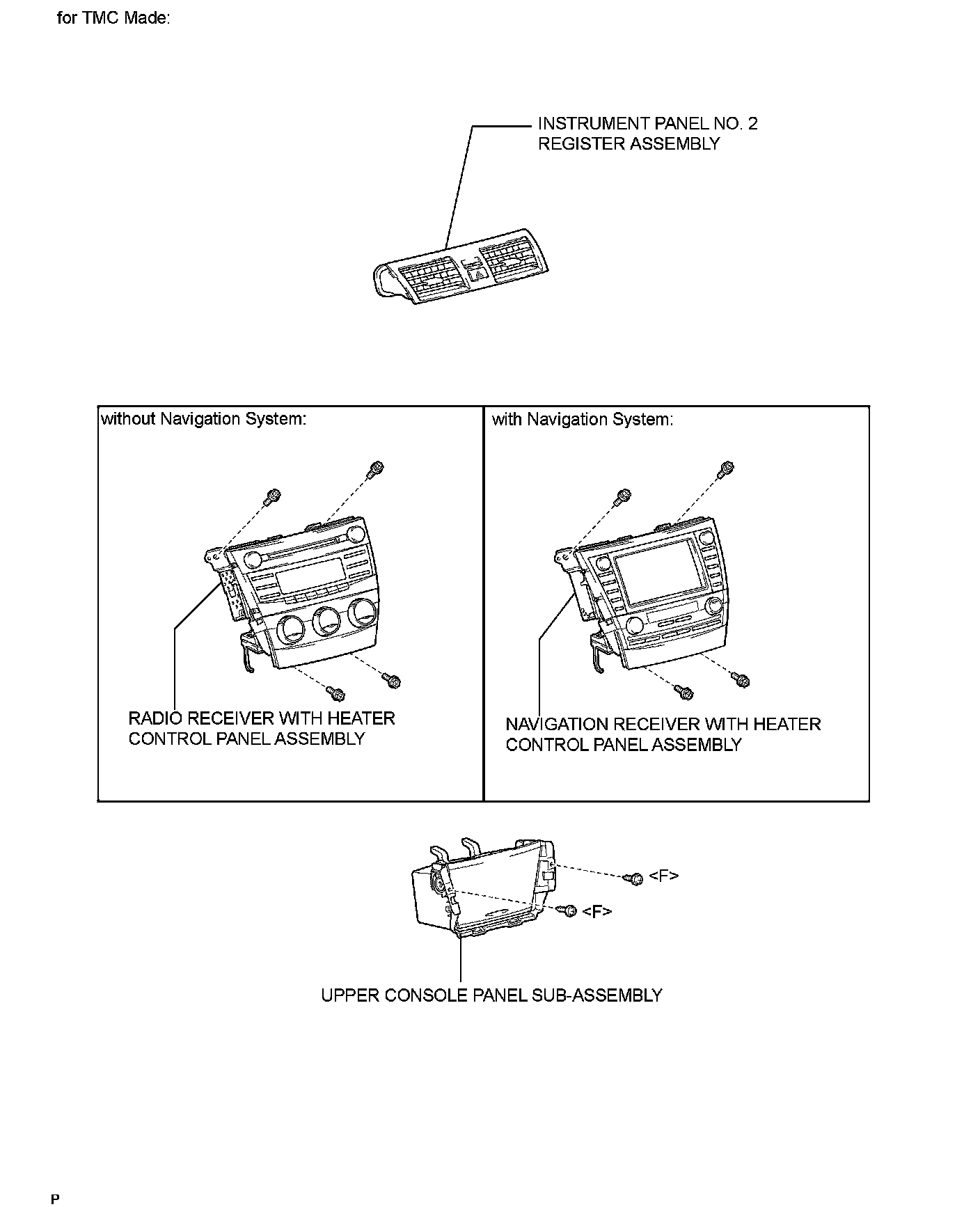 for TMC Made:

INSTRUMENT PANEL NO. 2 REGISTER ASSEMBLY

without Navigation System:

RADIO RECEIVER WITH HEATER CONTROL PANEL ASSEMBLY

with Navigation System:

NAVIGATION RECEIVER WITH HEATER CONTROL PANEL ASSEMBLY

<F>

<F>

UPPER CONSOLE PANEL SUB-ASSEMBLY

P