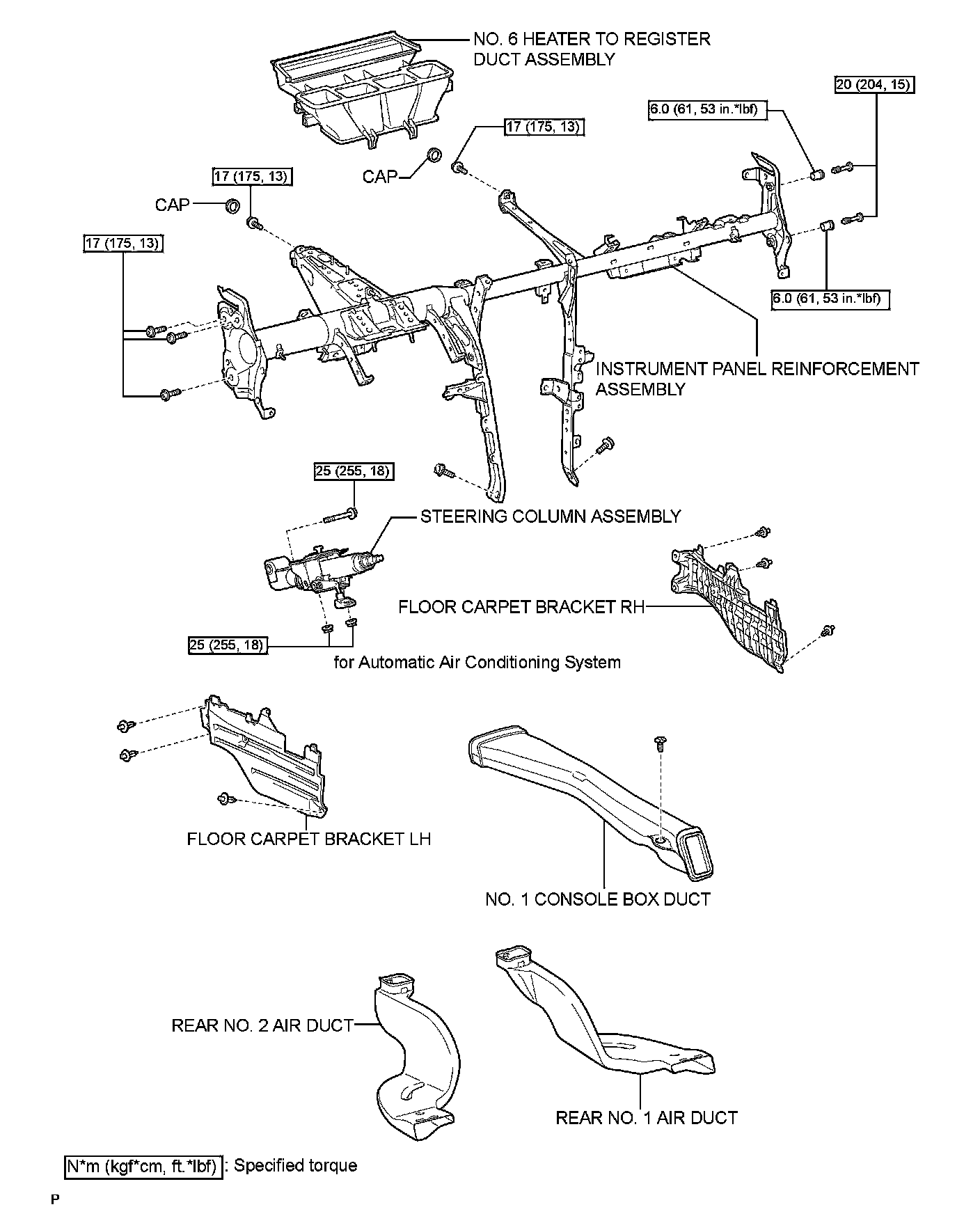 NO. 6 HEATER TO REGISTER DUCT ASSEMBLY

20 (204, 15)

6.0 (61, 53 in.*lbf)

17 (175, 13)

CAP

17 (175, 13)

CAP

17 (175, 13)

6.0 (61, 53 in.*lbf)

INSTRUMENT PANEL REINFORCEMENT ASSEMBLY

25 (255, 18)

STEERING COLUMN ASSEMBLY

FLOOR CARPET BRACKET RH

25 (255, 18)

for Automatic Air Conditioning System

FLOOR CARPET BRACKET LH

NO. 1 CONSOLE BOX DUCT

REAR NO. 2 AIR DUCT

REAR NO. 1 AIR DUCT

N*m (kgf*cm, ft.*lbf) : Specified torque

P