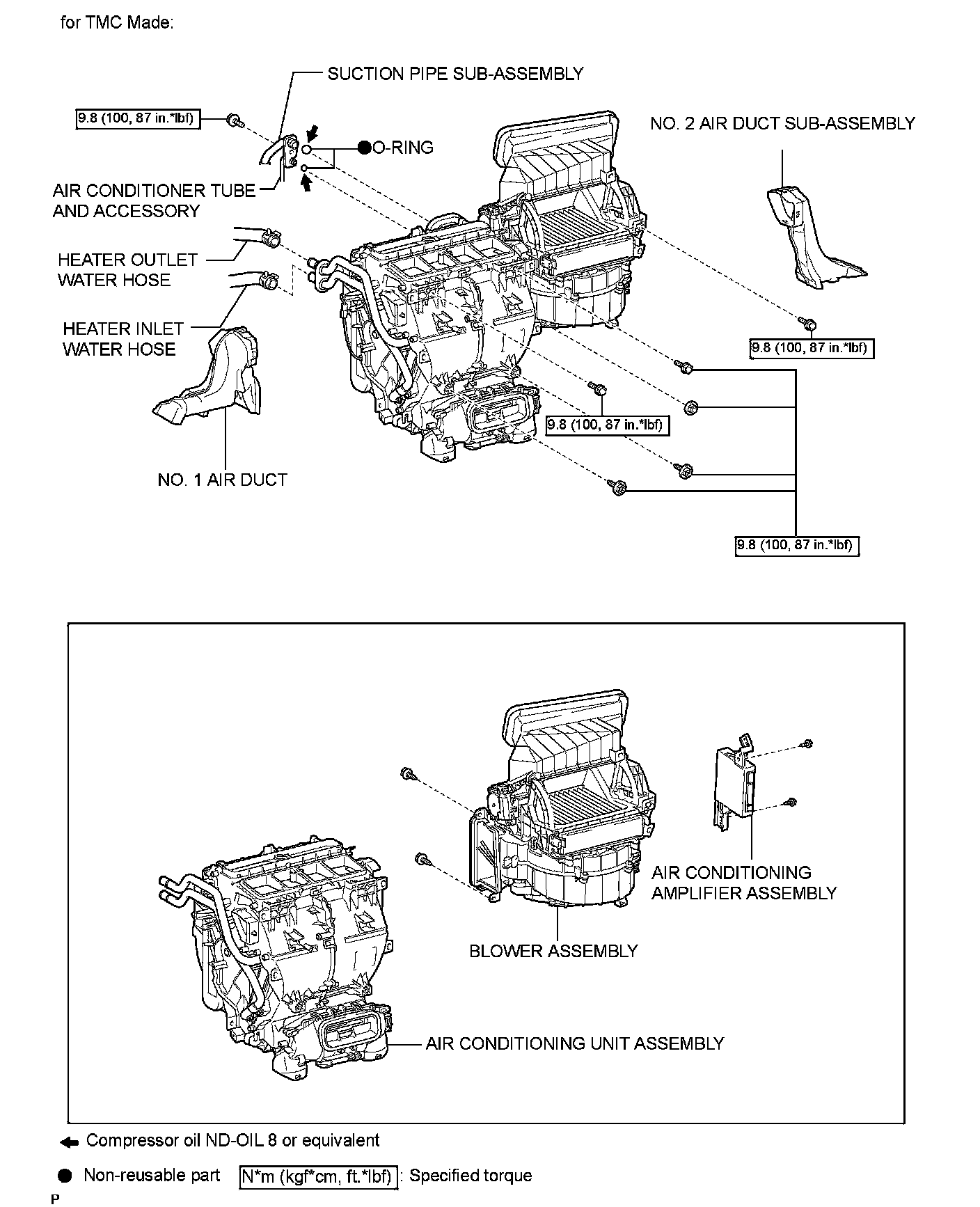 for TMC Made:

SUCTION PIPE SUB-ASSEMBLY

9.8 (100, 87 in.*lbf)

O-RING

NO. 2 AIR DUCT SUB-ASSEMBLY

AIR CONDITIONER TUBE AND ACCESSORY

HEATER OUTLET WATER HOSE

HEATER INLET WATER HOSE

9.8 (100, 87 in.*lbf)

9.8 (100, 87 in.*lbf)

NO. 1 AIR DUCT

9.8 (100, 87 in.*lbf)

AIR CONDITIONING AMPLIFIER ASSEMBLY

BLOWER ASSEMBLY

AIR CONDITIONING UNIT ASSEMBLY

Compressor oil ND-OIL 8 or equivalent

Non-reusable part N*m (kgf*cm, ft.*lbf) : Specified torque

P