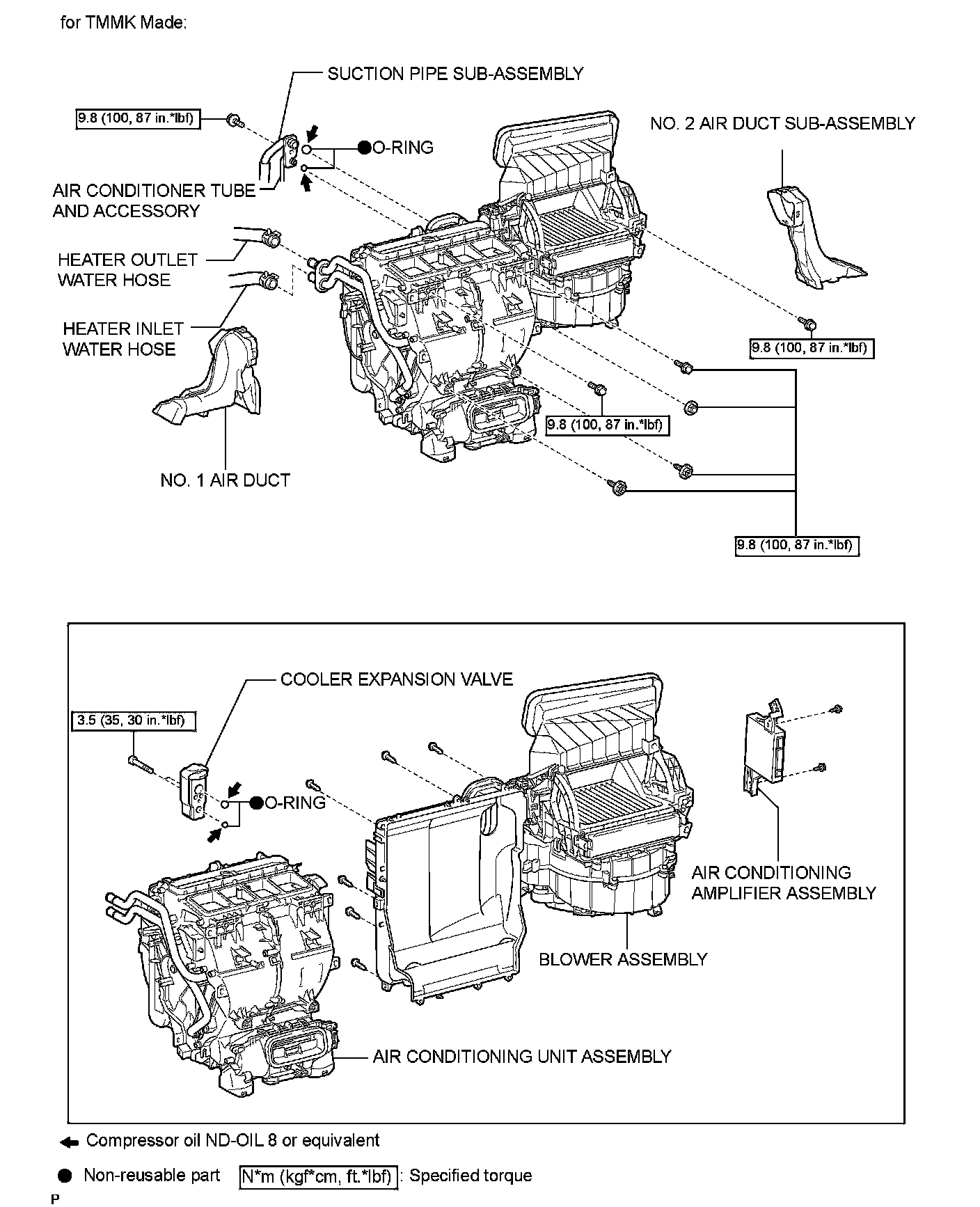 for TMMK Made:

SUCTION PIPE SUB-ASSEMBLY

9.8 (100, 87 in.*lbf)

O-RING

NO. 2 AIR DUCT SUB-ASSEMBLY

AIR CONDITIONER TUBE AND ACCESSORY

HEATER OUTLET WATER HOSE

HEATER INLET WATER HOSE

9.8 (100, 87 in.*lbf)

9.8 (100, 87 in.*lbf)

NO. 1 AIR DUCT

9.8 (100, 87 in.*lbf)

COOLER EXPANSION VALVE

3.5 (35, 30 in.*lbf)

O-RING

AIR CONDITIONING AMPLIFIER ASSEMBLY

BLOWER ASSEMBLY

AIR CONDITIONING UNIT ASSEMBLY

Compressor oil ND-OIL 8 or equivalent

Non-reusable part N*m (kgf*cm, ft.*lbf) : Specified torque

P