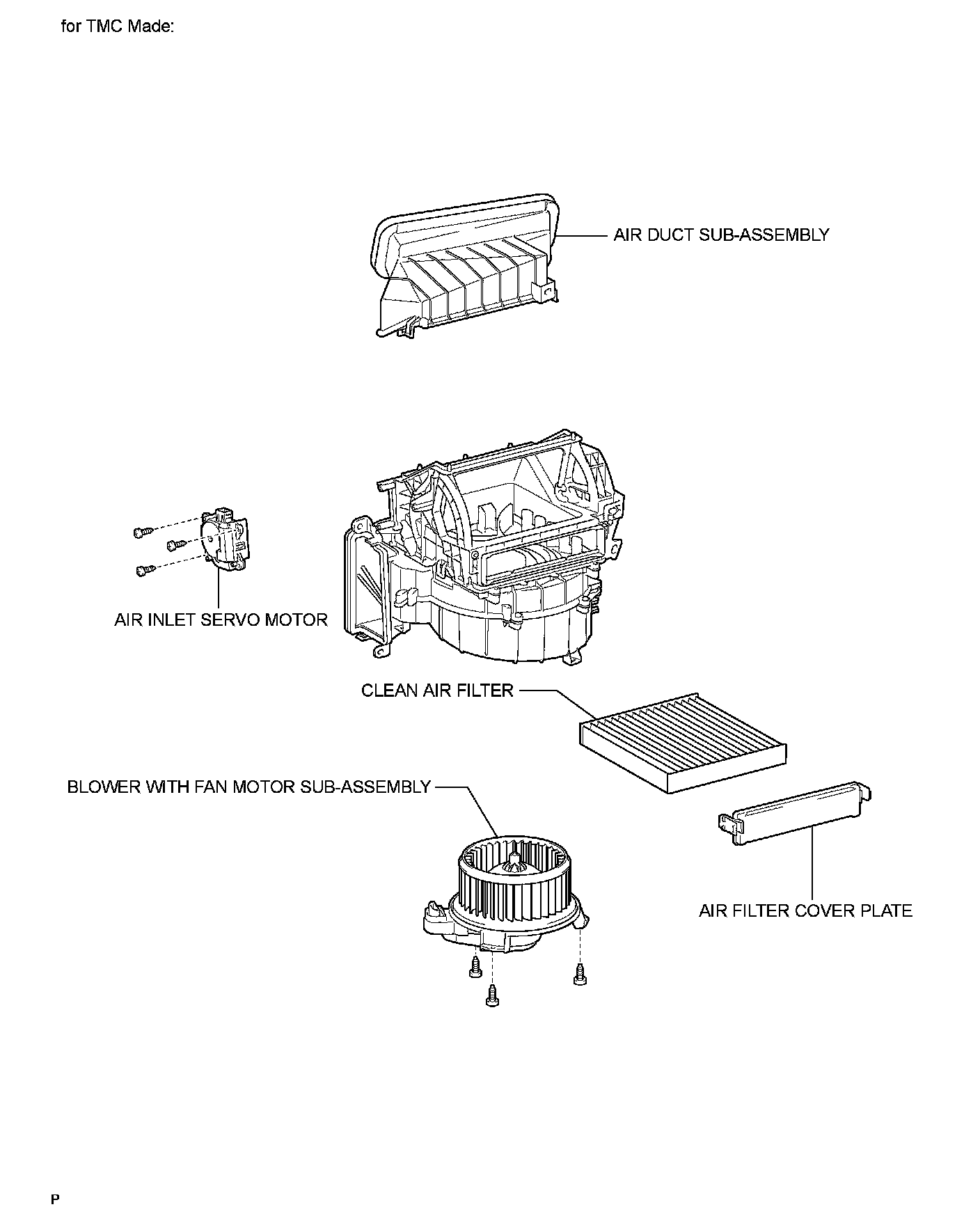 for TMC Made:

AIR DUCT SUB-ASSEMBLY

AIR INLET SERVO MOTOR

CLEAN AIR FILTER

BLOWER WITH FAN MOTOR SUB-ASSEMBLY

AIR FILTER COVER PLATE

P