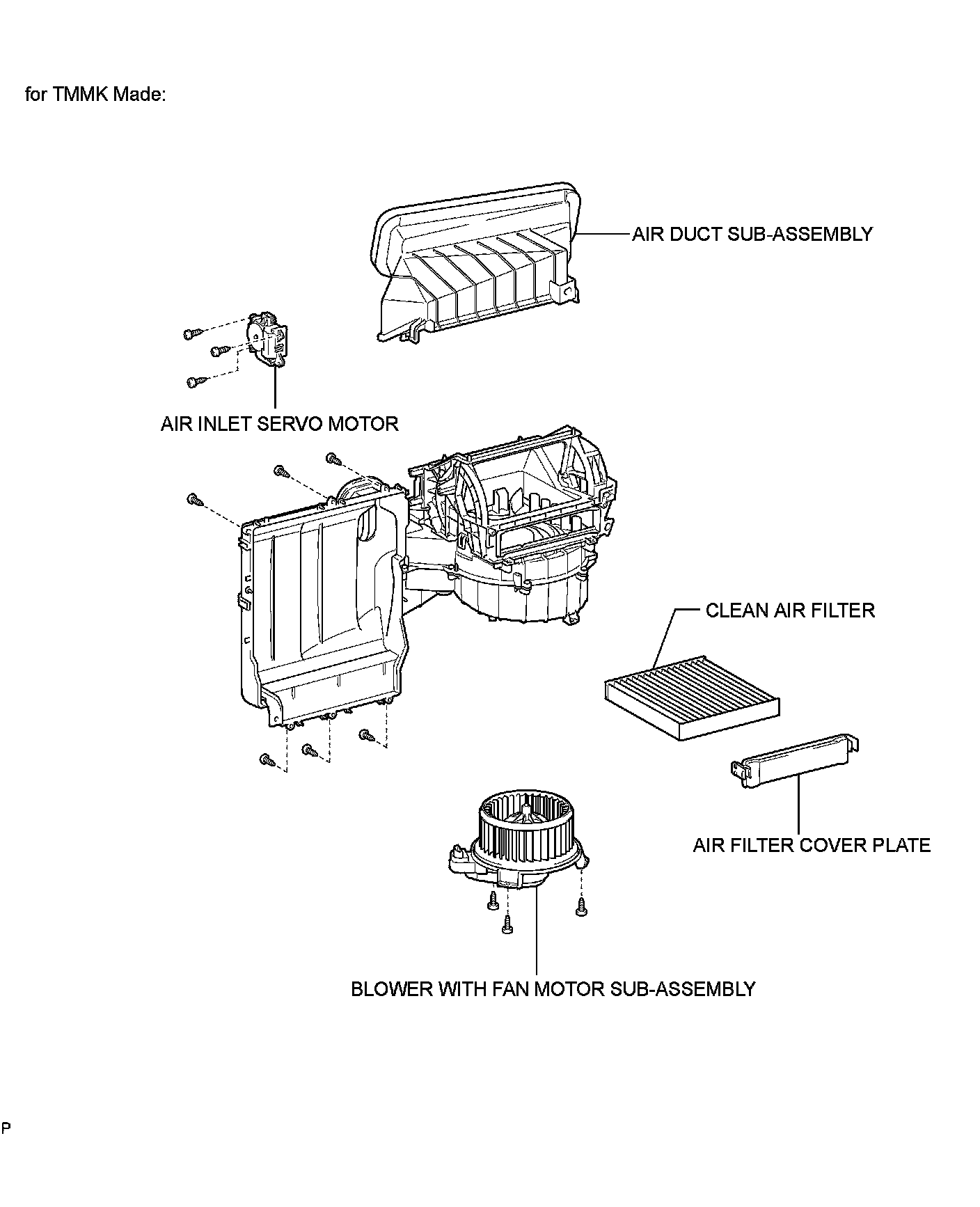 for TMMK Made:

AIR DUCT SUB-ASSEMBLY

AIR INLET SERVO MOTOR

CLEAN AIR FILTER

AIR FILTER COVER PLATE

BLOWER WITH FAN MOTOR SUB-ASSEMBLY

P