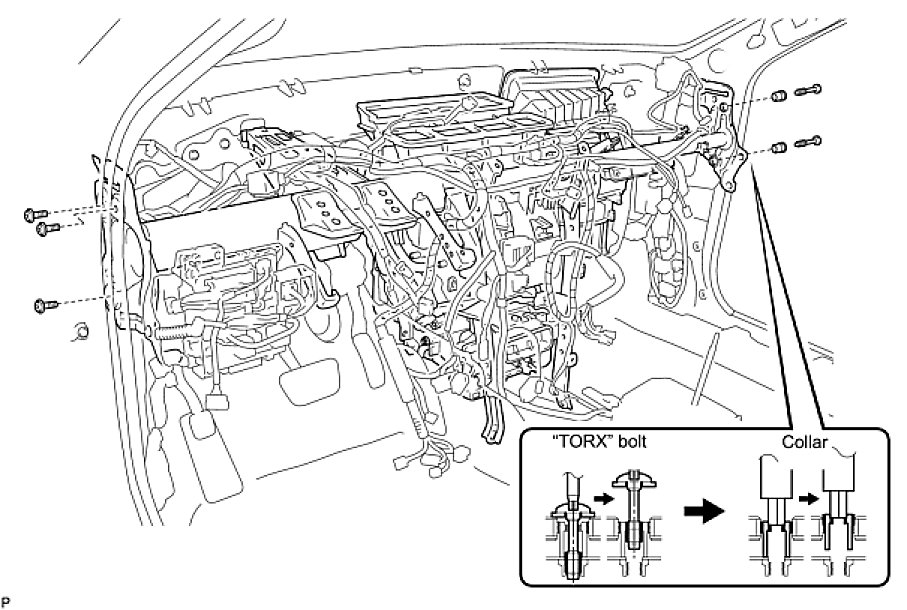 "TORX" bolt

Collar

P