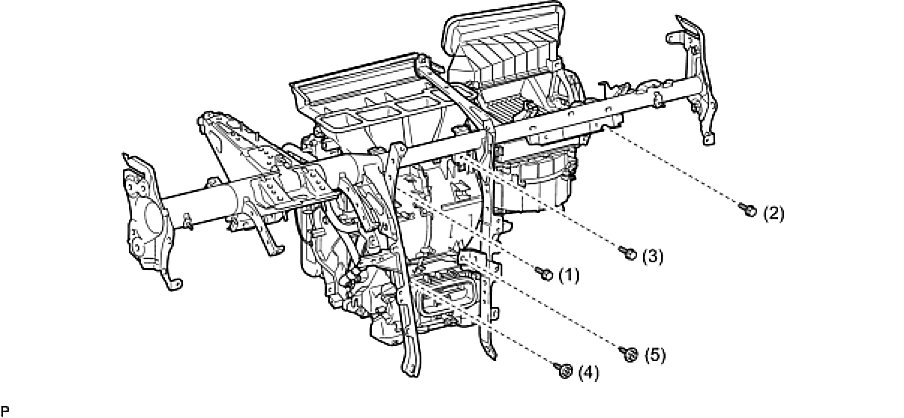 (2)
(3)
(1)
(5)
(4)
P